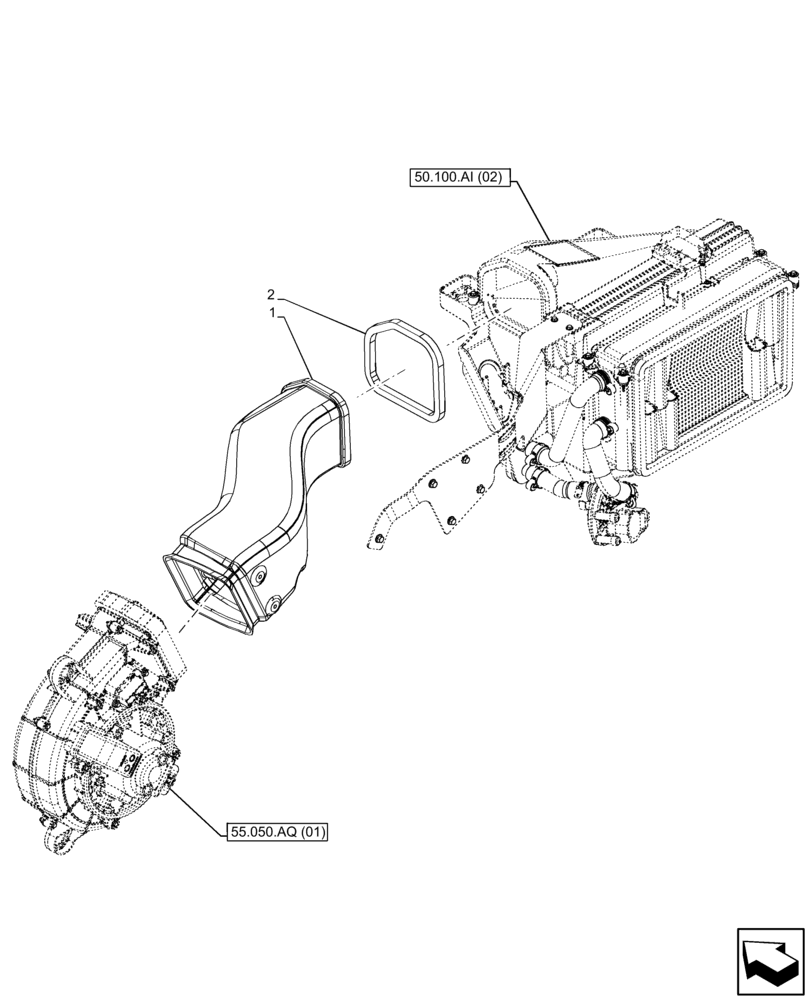 50.100.AI (02)

2

1

55.050.AQ (01)