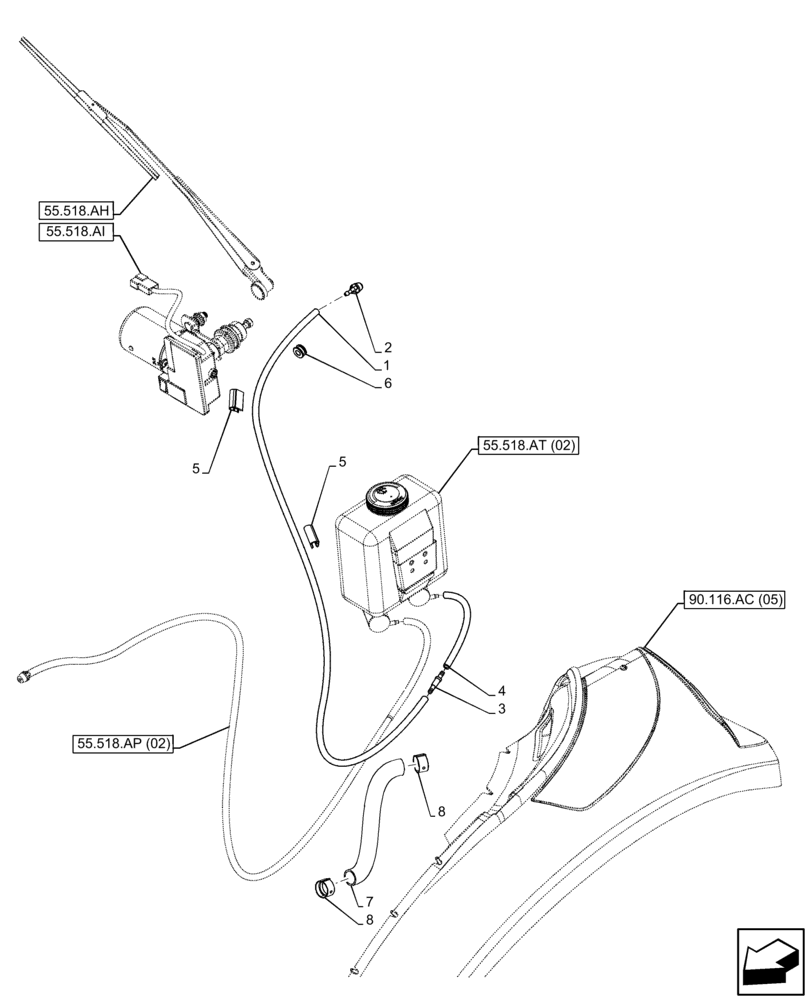 55.518.AH

55.518.AI

2

1

6

5

5

55.518.AT (02)

90.116.AC (05)

4

3

55.518.AP (02)

8

7

8