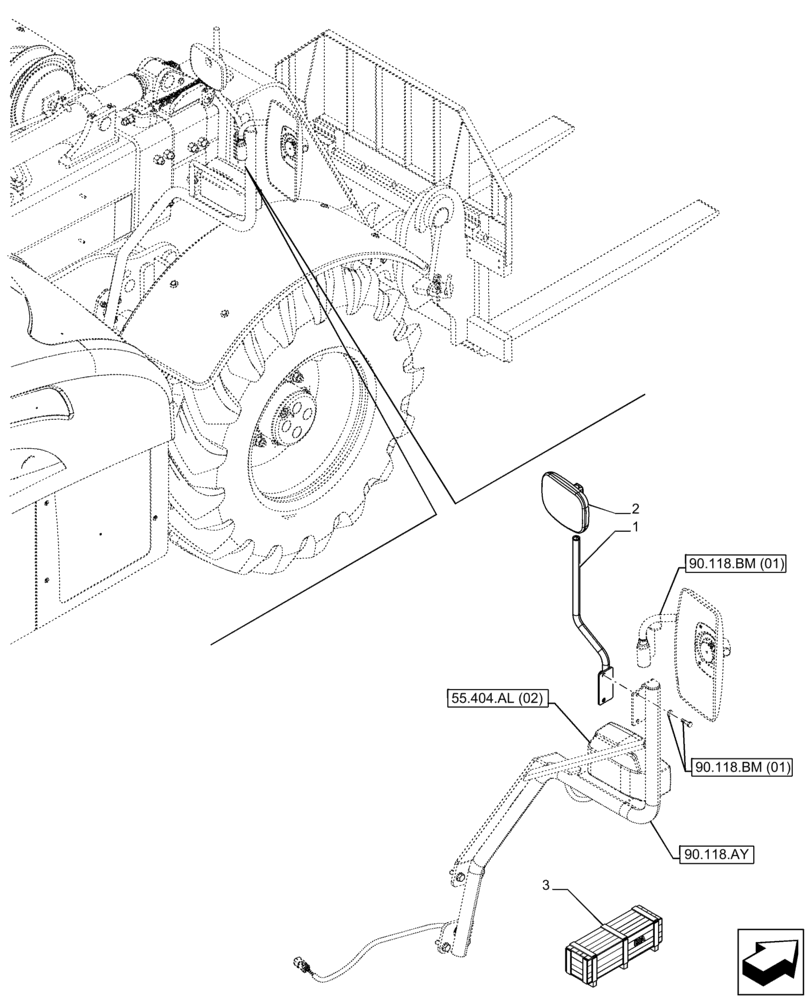 2
1
90.118.BM (01)
55.404.AL (02)
90.118.BM (01)
90.118.AY
3