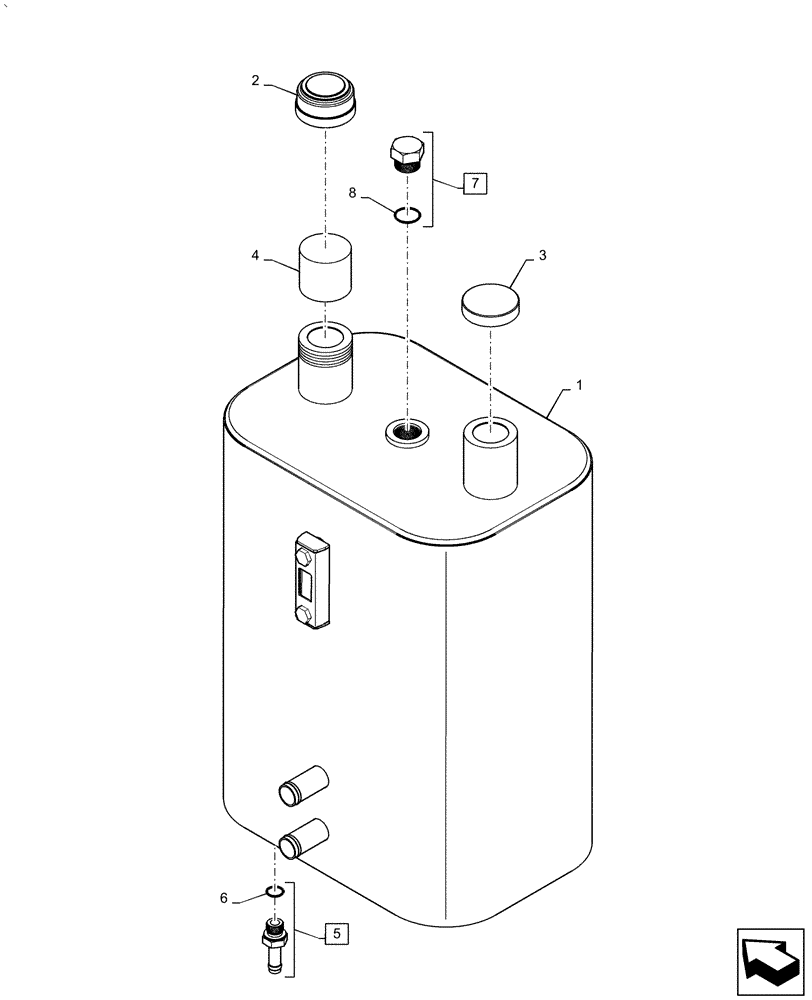 2
7
8
4
3
1
6
5