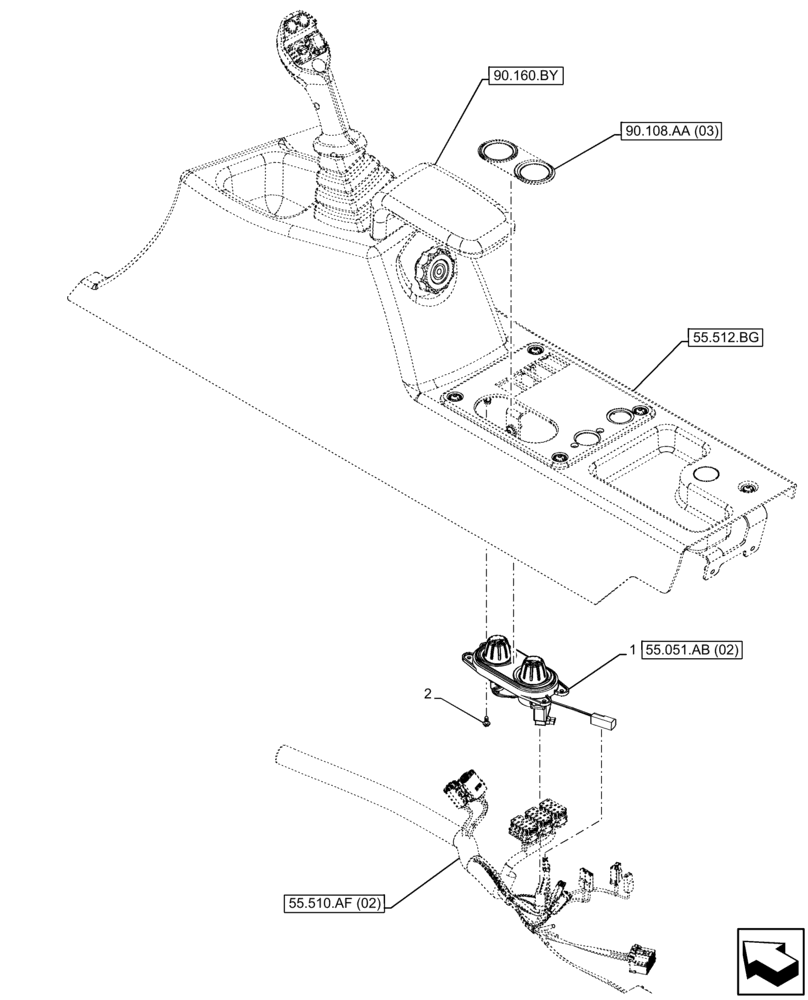 90.160.BY

90.108.AA (03)

55.512.BG

1 55.051.AB (02)

2

55.510.AF (02)