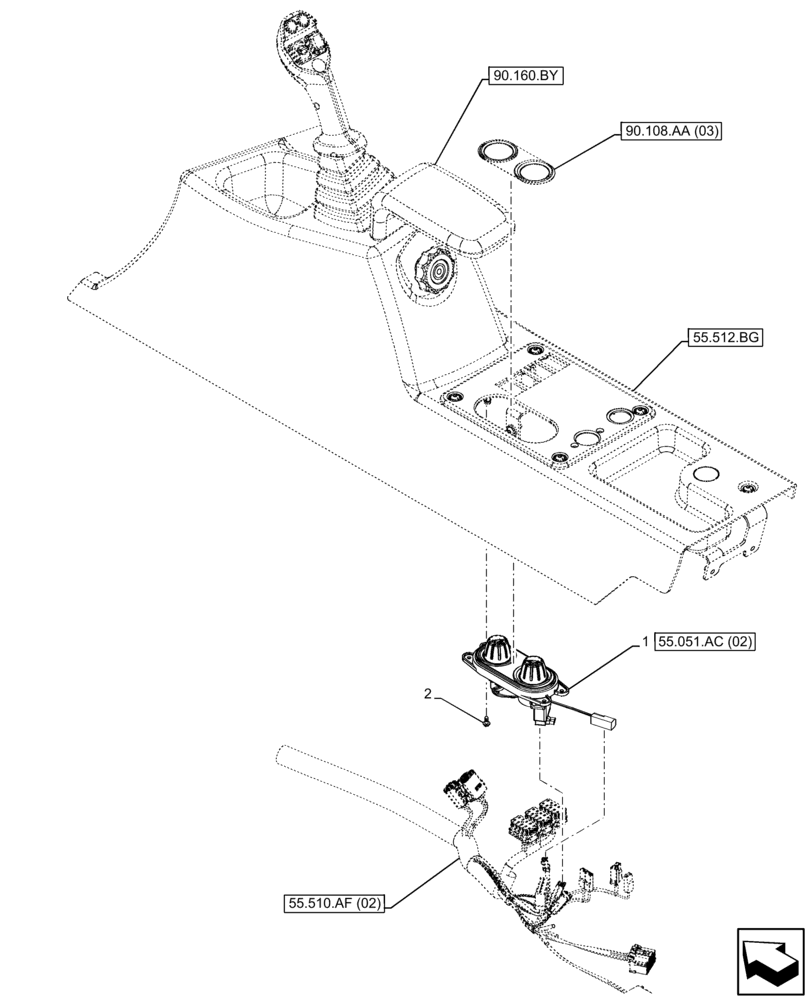 90.160.BY

90.108.AA (03)

55.512.BG

1 55.051.AC (02)

2

55.510.AF (02)