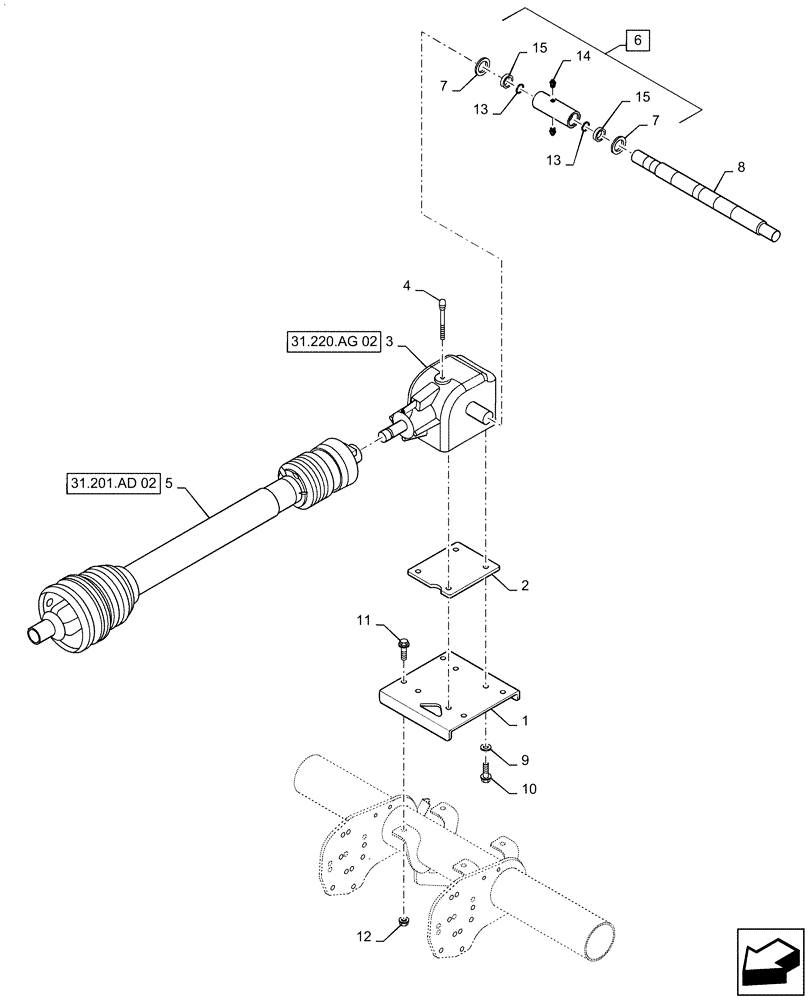 6
15
14
7
13
15
7
13
8
4
31.220.AG 02 3
31.201.AD 02 5
2
11
1
9
10
12