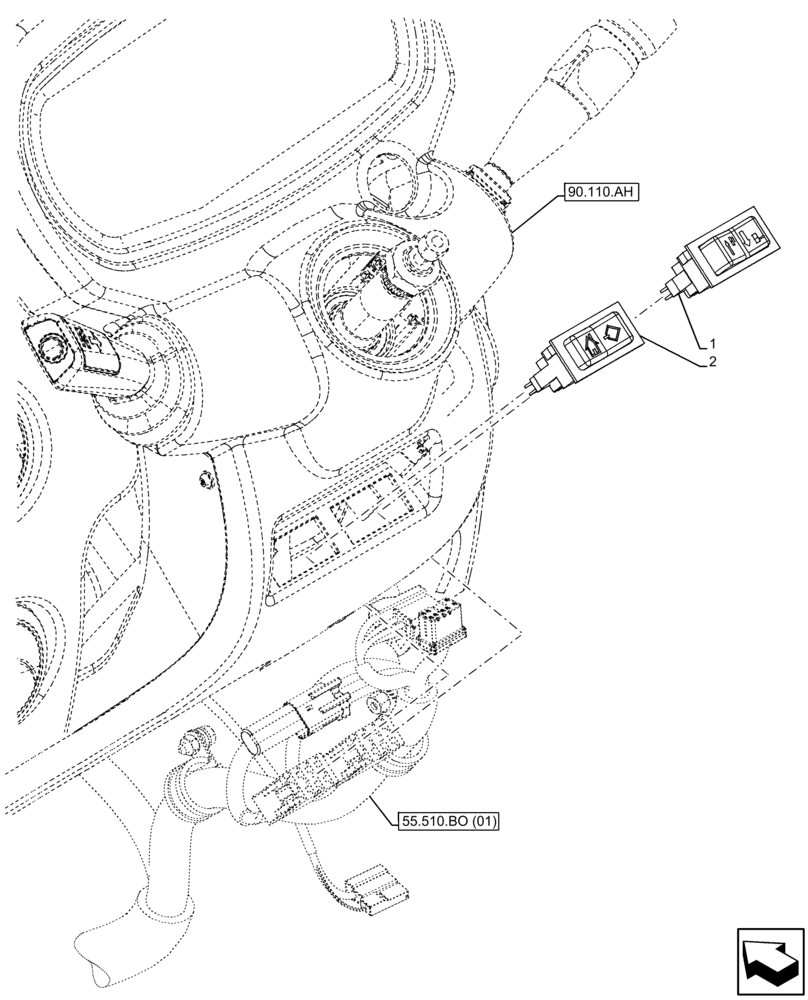 90.110.AH

1

2

55.510.BO (01)