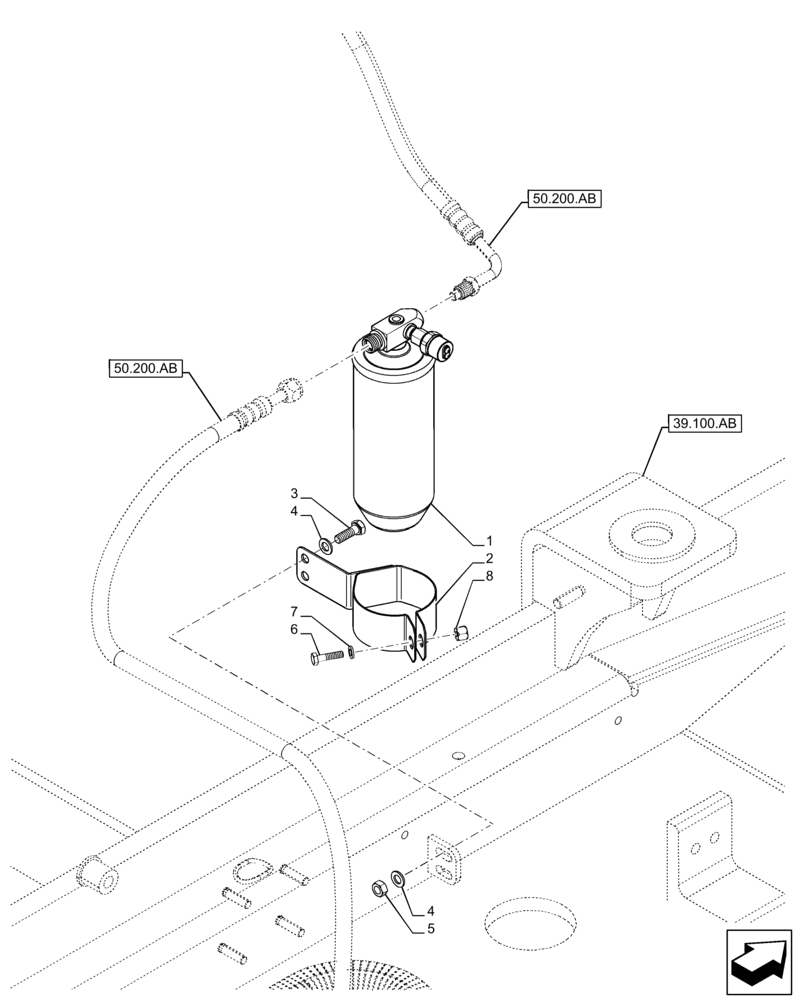 50.200.AB
50.200.AB
39.100.AB
3
4
1
2
8
7
6
4
5