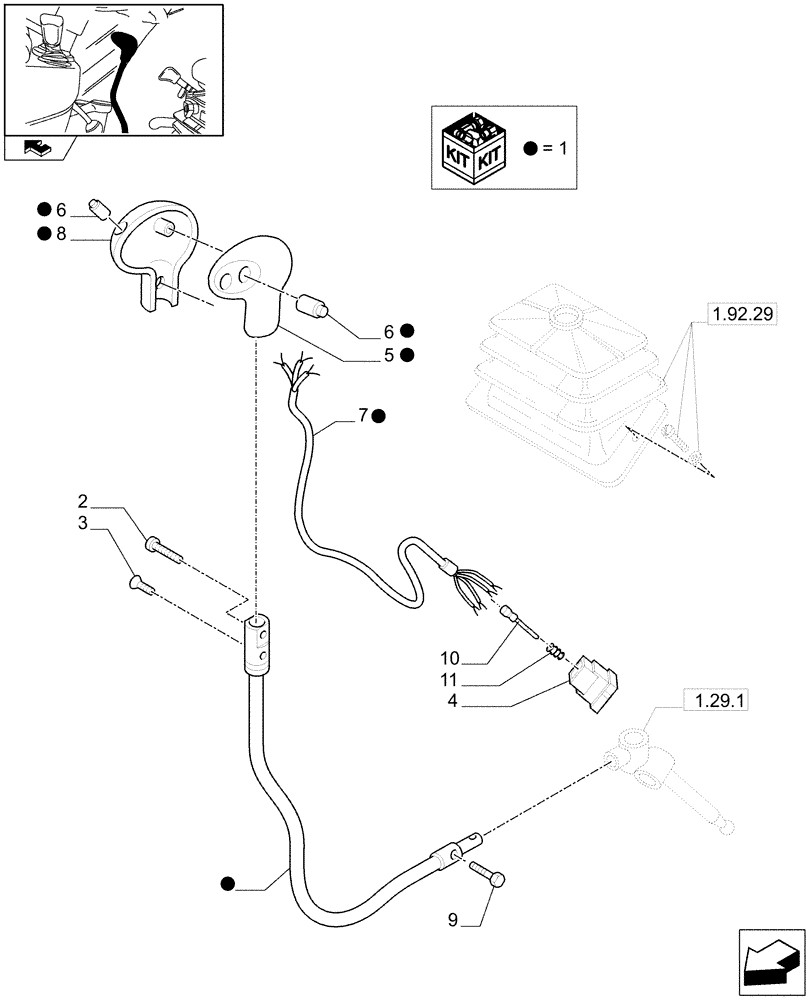 KIT KIT ● = 1

● 6
● 8
6 ●
5 ●
7 ●
1.92.29
2
3
10
11
4
1.29.1
●
9