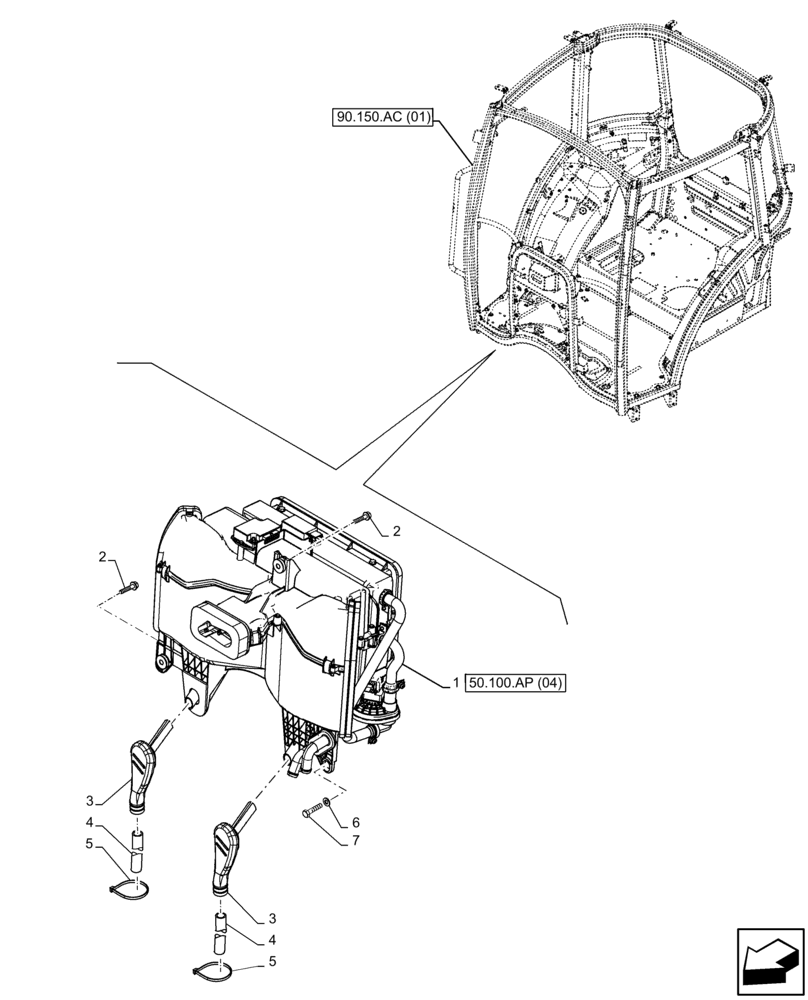 90.150.AC (01)

2

2

1 50.100.AP (04)

3

4

5

6

7

3

4

5