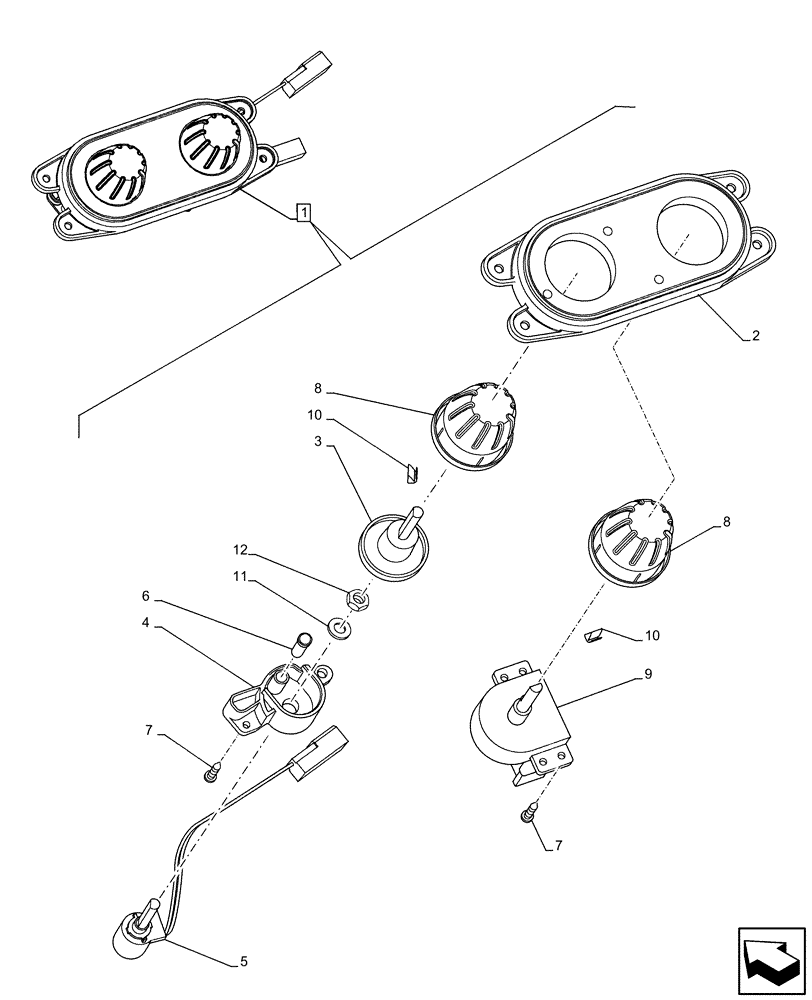 1
2
8
10
3
8
12
11
6
4
10
9
7
7
5