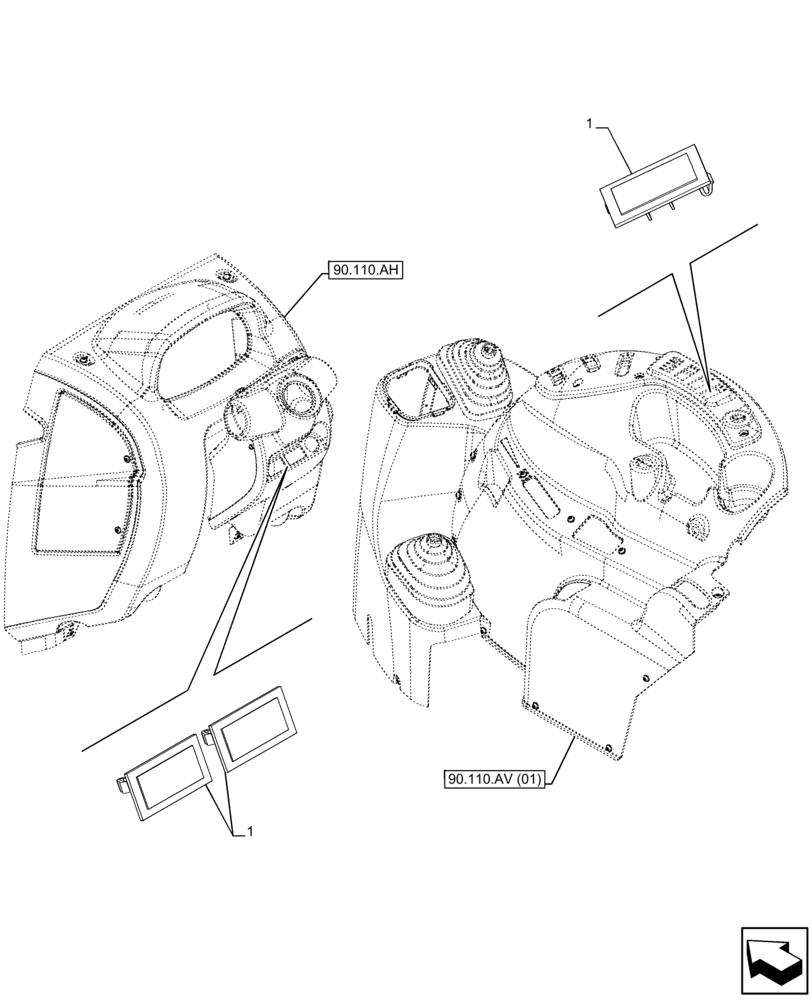 1

90.110.AH

90.110.AV (01)

1