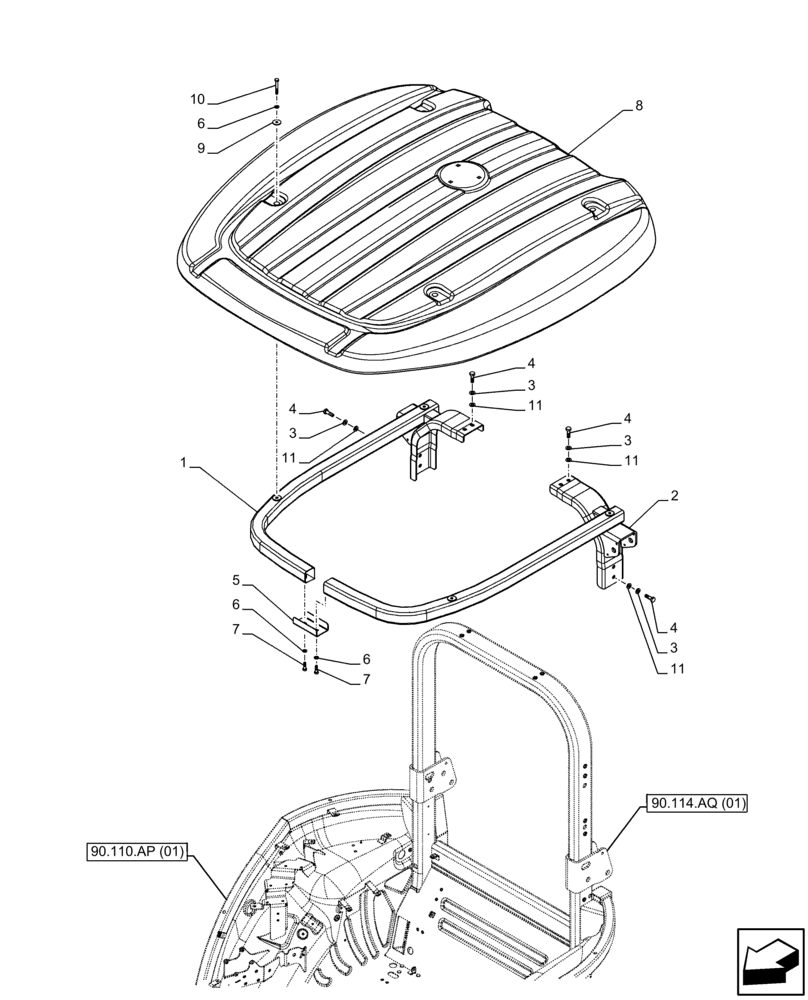 10
6
9
8
4
3
11
4
3
11
4
3
11
1
2
5
6
7
6
7
4
3
11
90.114.AQ (01)
90.110.AP (01)