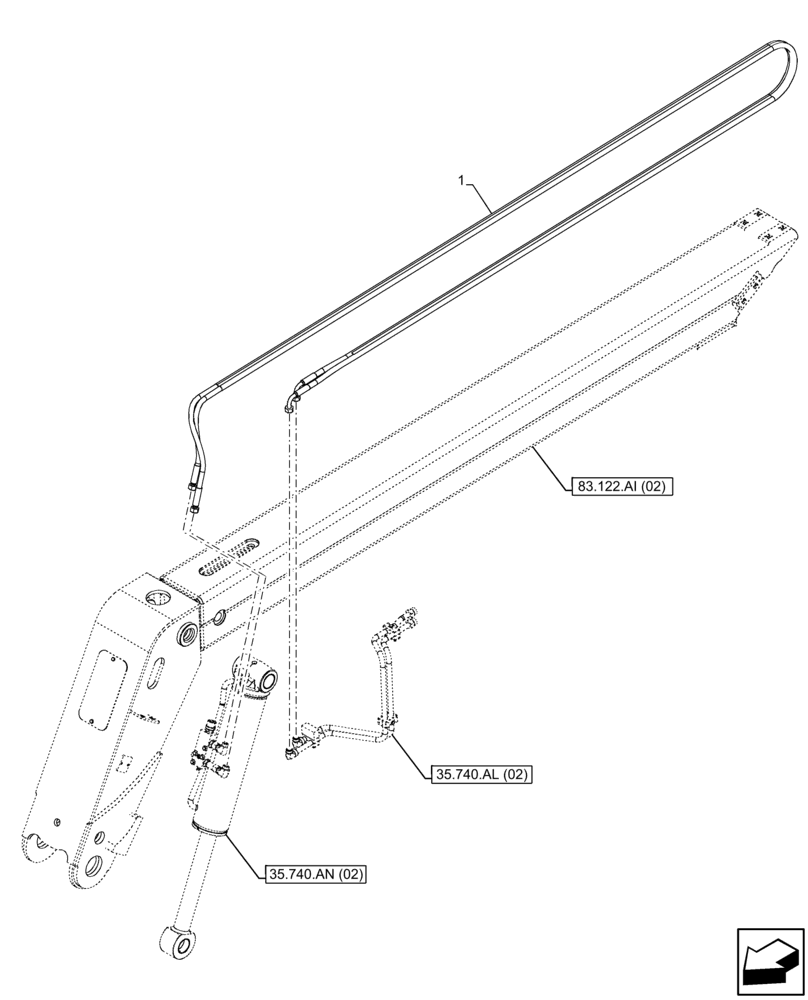 1

83.122.AI (02)

35.740.AL (02)

35.740.AN (02)