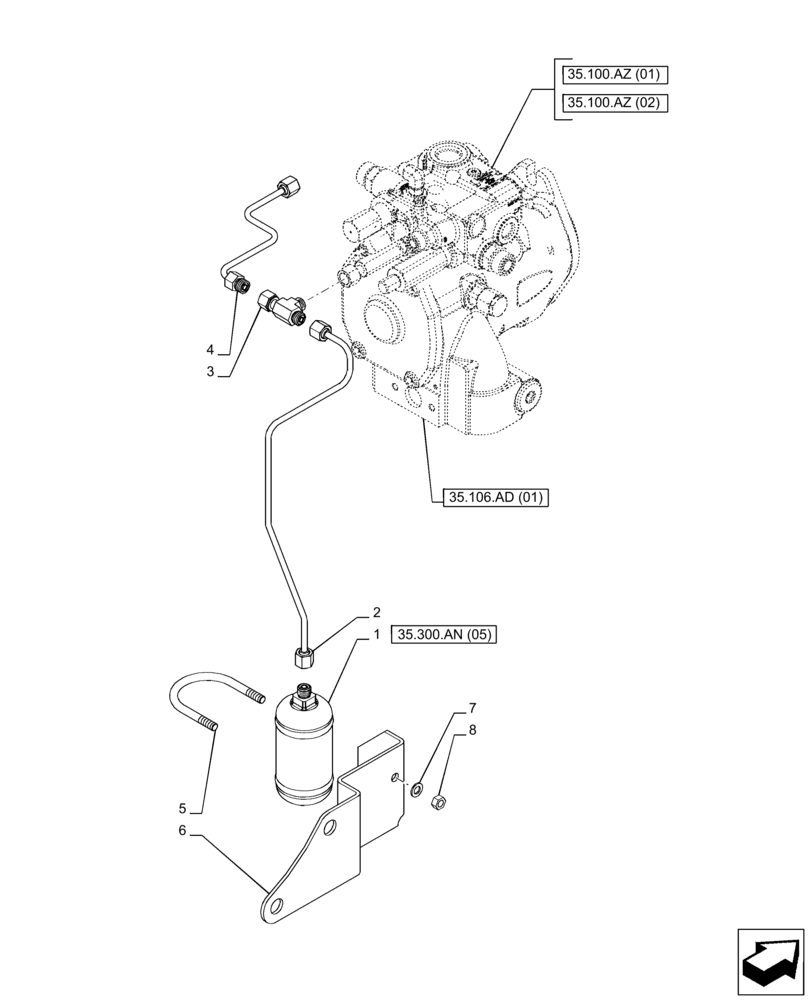 35.100.AZ (01)
35.100.AZ (02)

4
3

35.106.AD (01)

2
1
35.300.AN (05)

7
8

5
6