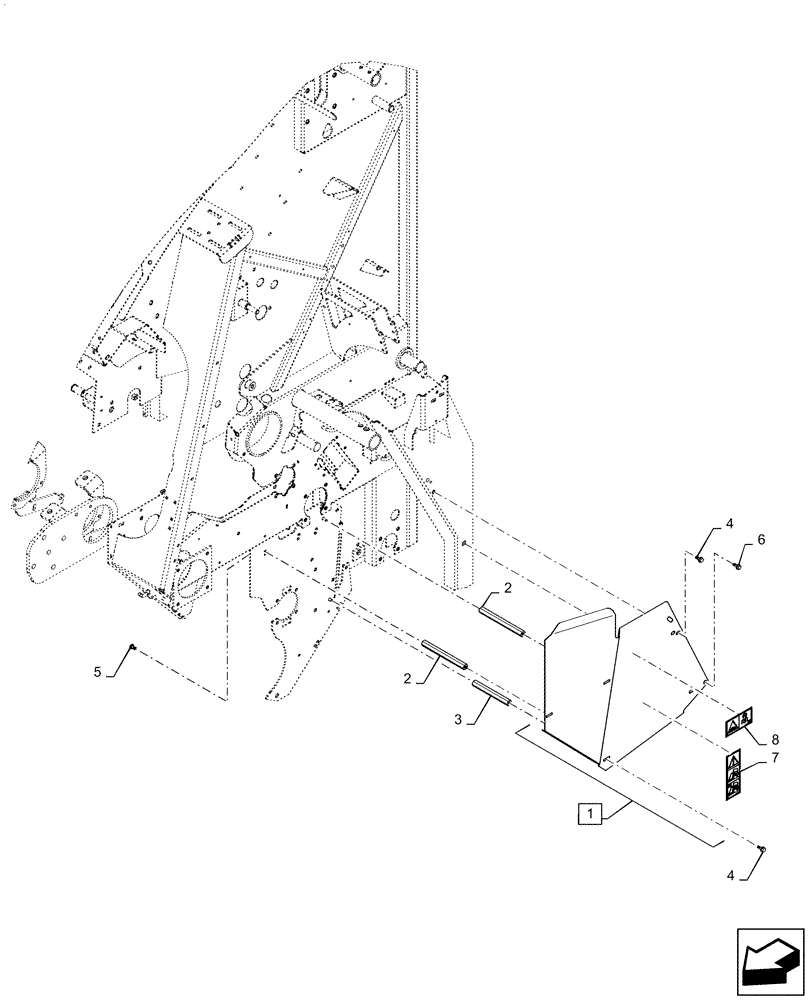 4
6
2
5
2
3
8
7
1
4