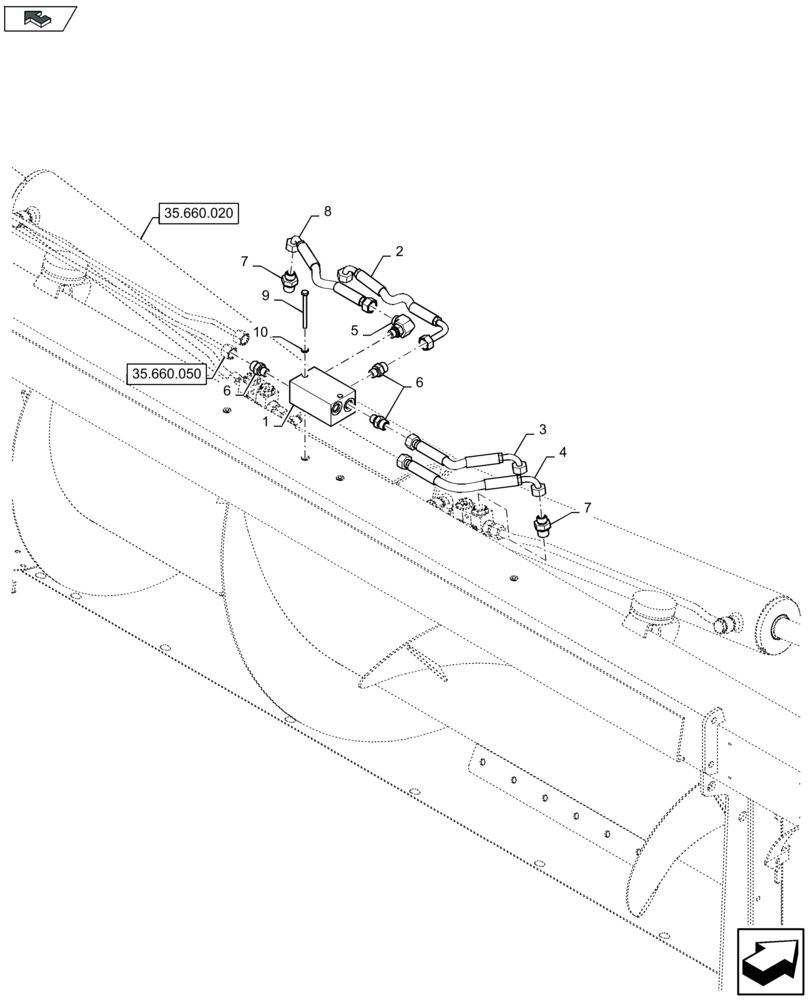 35.660.020
8
2
7
9
5
10
35.660.050
6
6
1
3
4
7