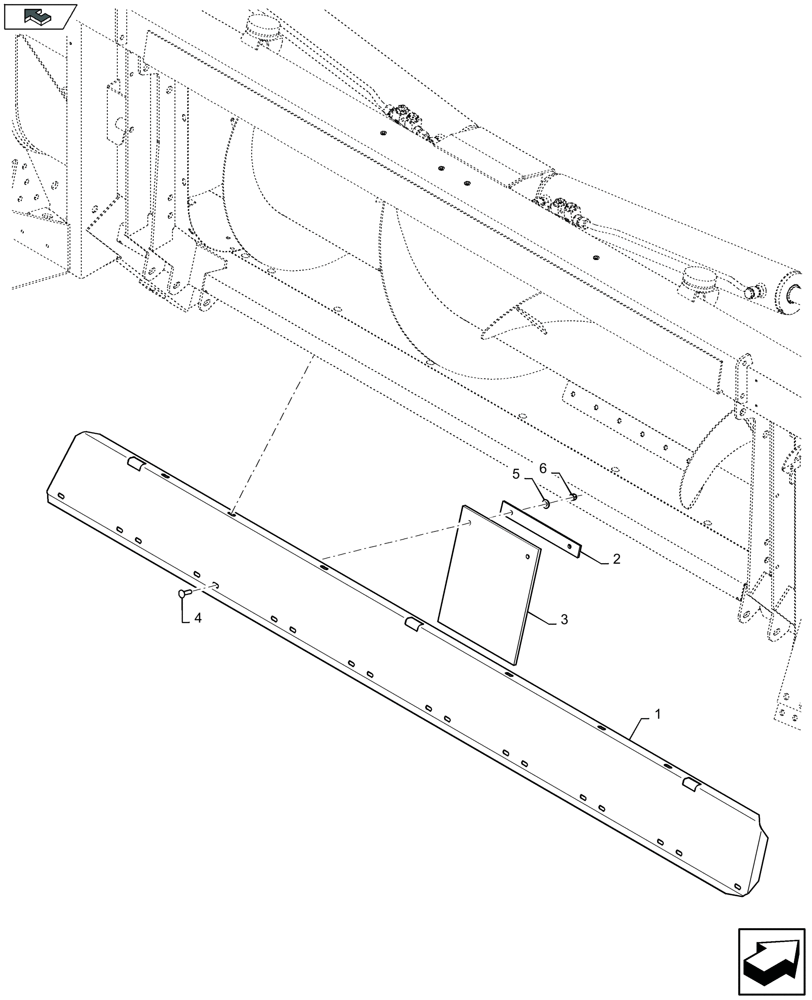 5
6
2
3
4
1