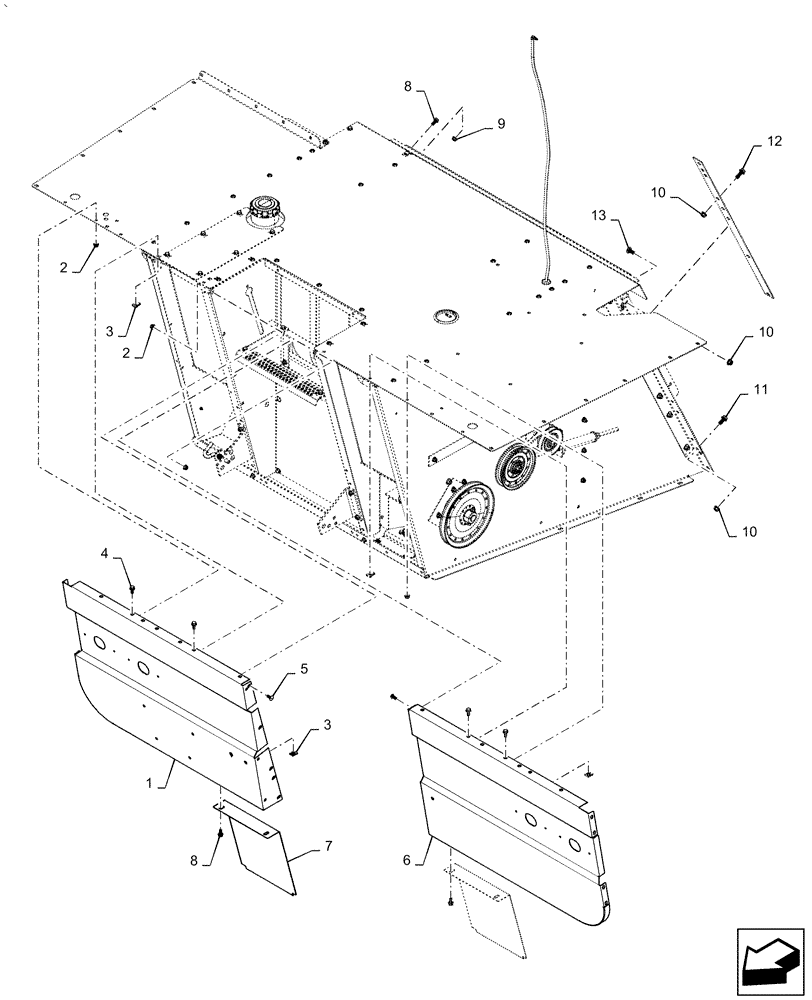 8
9
12
10
13
2
3
2
10
11
10
4
5
3
1
8
7
6