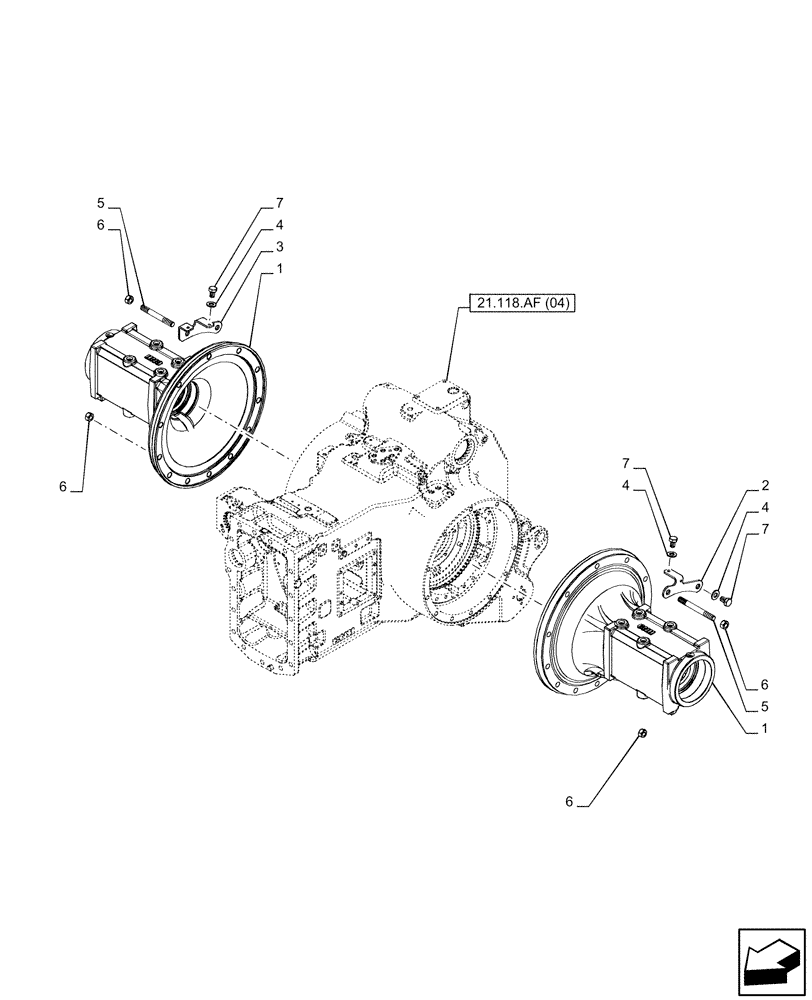 5
6
7
4
3
1
21.118.AF (04)
6
7
4
2
4
7
6
5
1
6