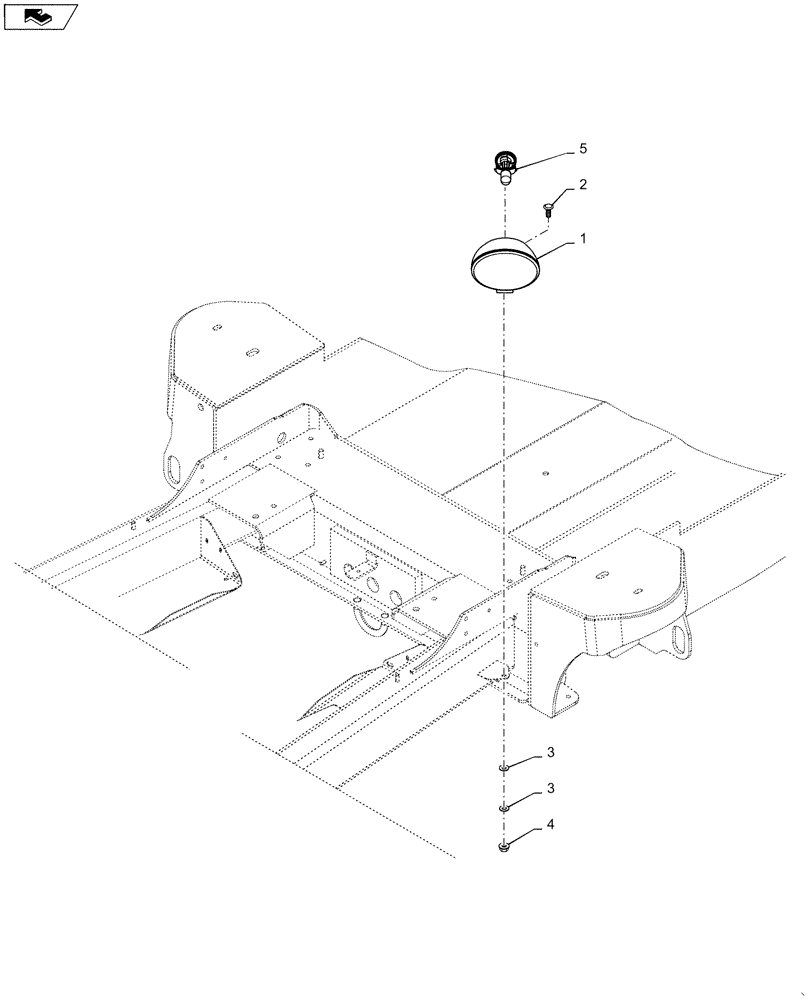 5
2
1
3
3
4