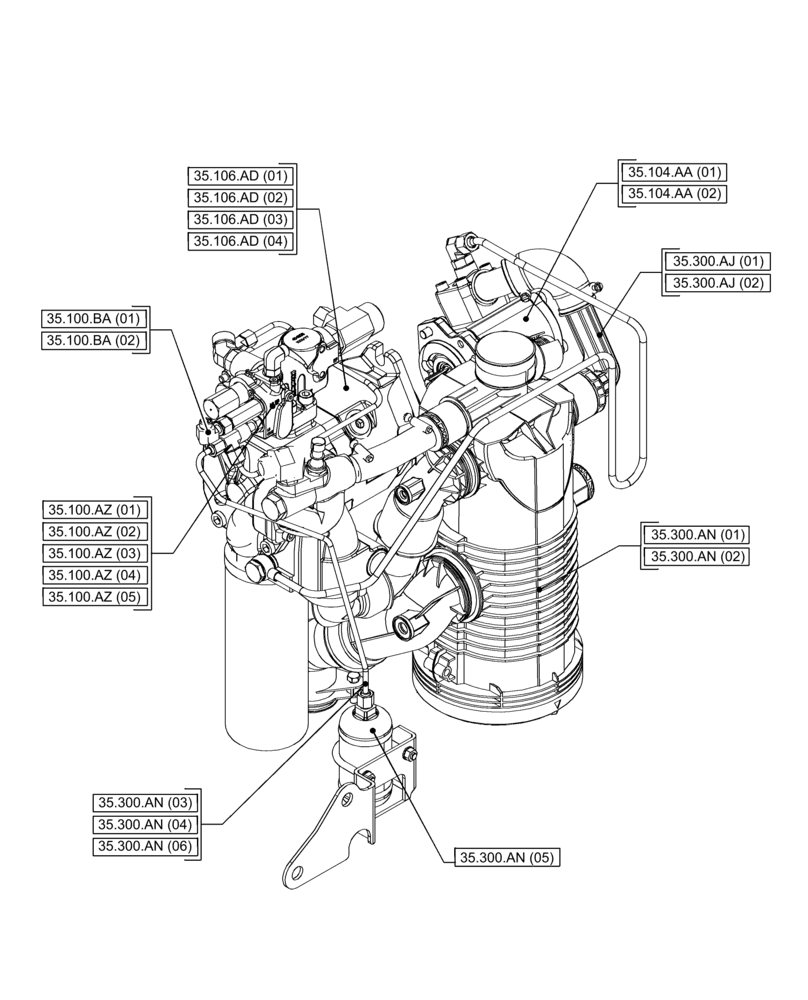 35.106.AD (01)
35.106.AD (02)
35.106.AD (03)
35.106.AD (04)

35.104.AA (01)
35.104.AA (02)

35.300.AJ (01)
35.300.AJ (02)

35.100.BA (01)
35.100.BA (02)

35.100.AZ (01)
35.100.AZ (02)
35.100.AZ (03)
35.100.AZ (04)
35.100.AZ (05)

35.300.AN (01)
35.300.AN (02)

35.300.AN (03)
35.300.AN (04)
35.300.AN (06)

35.300.AN (05)