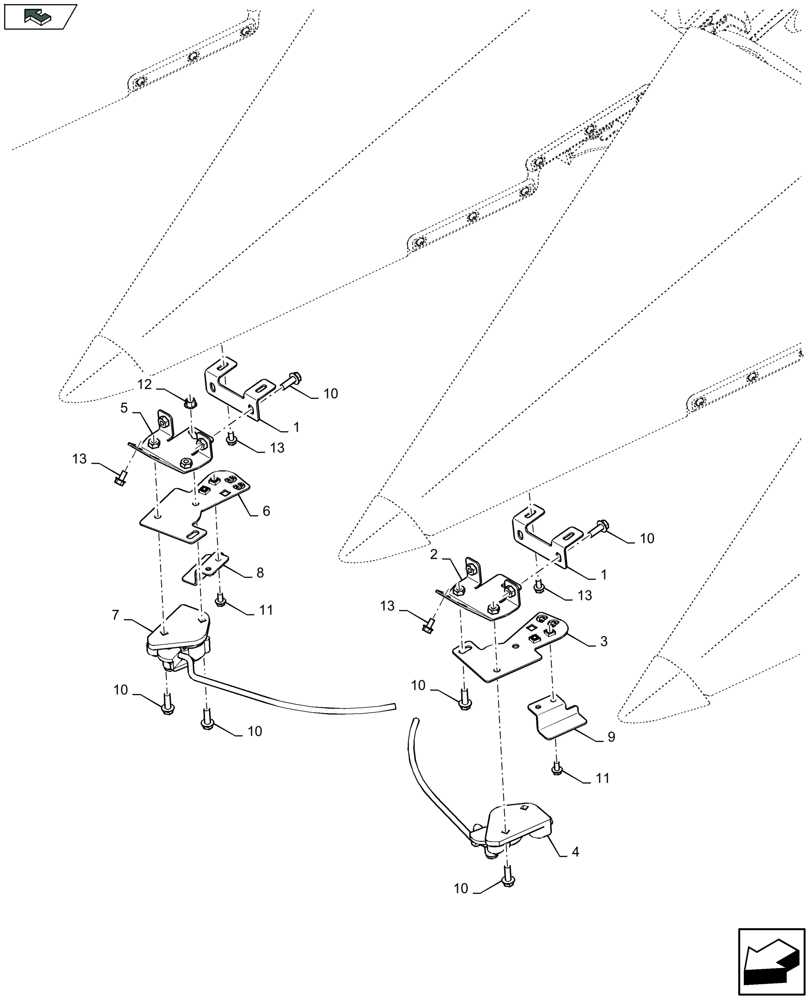 12
10
5
1
13
13
6
8
11
7
10
10
10
2
1
13
13
3
10
9
11
4
10