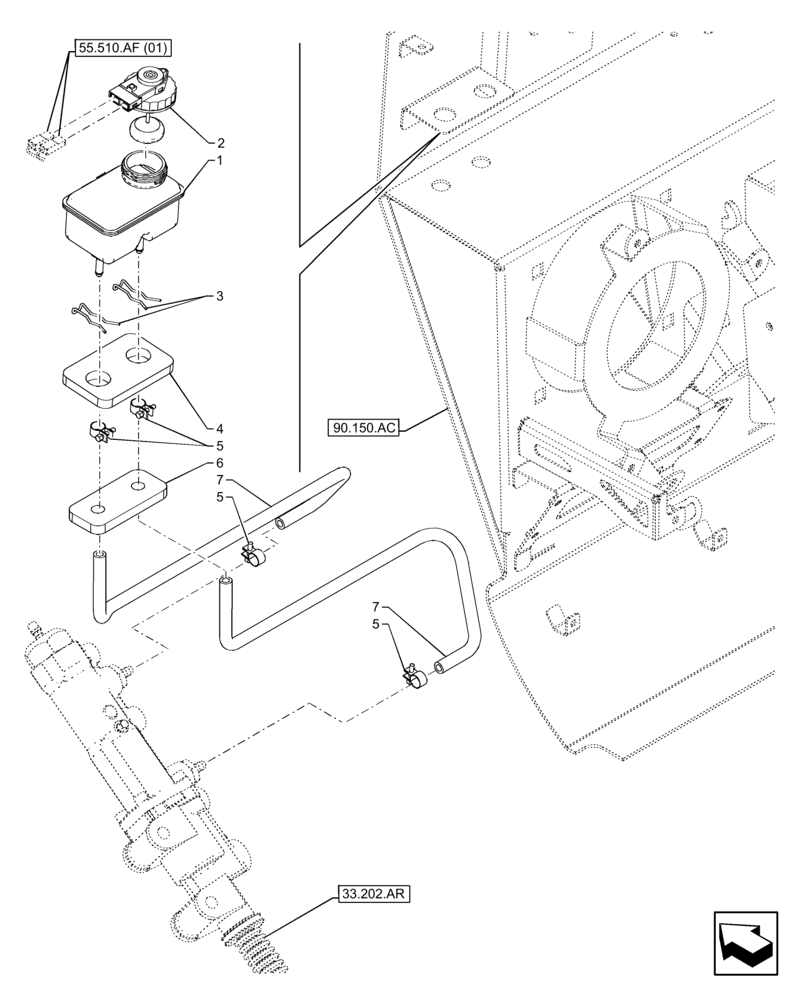 55.510.AF (01)

2

1

3

4

5

6

7

5

90.150.AC

7

5

33.202.AR