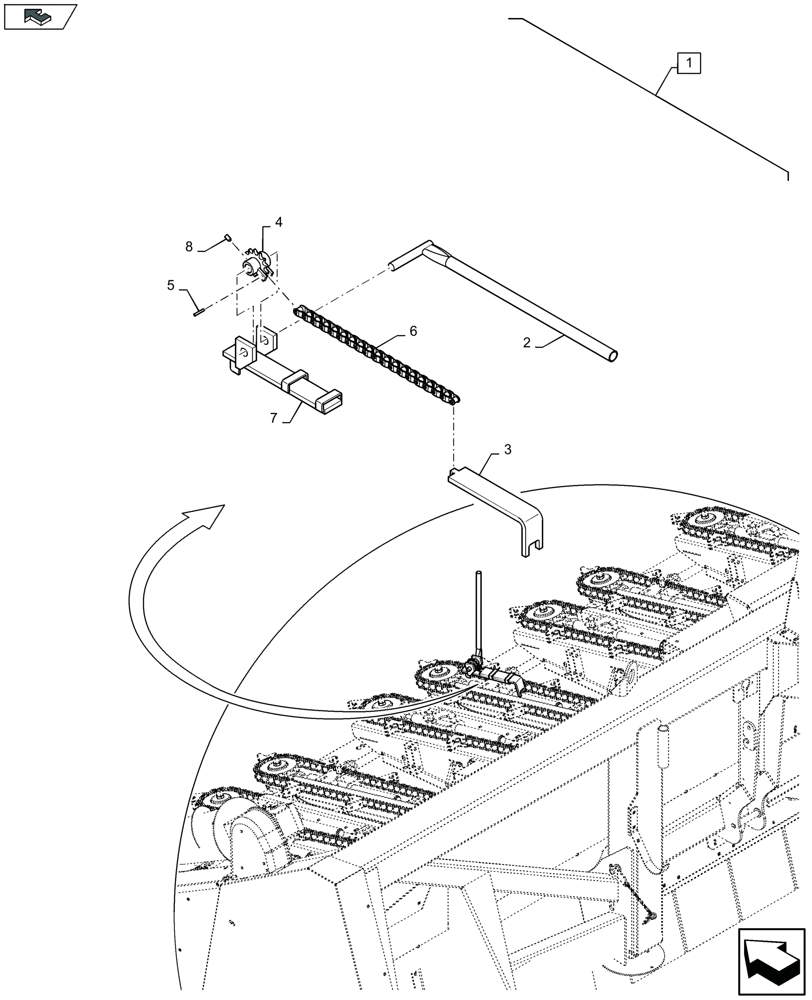 1
4
8
5
6
2
7
3