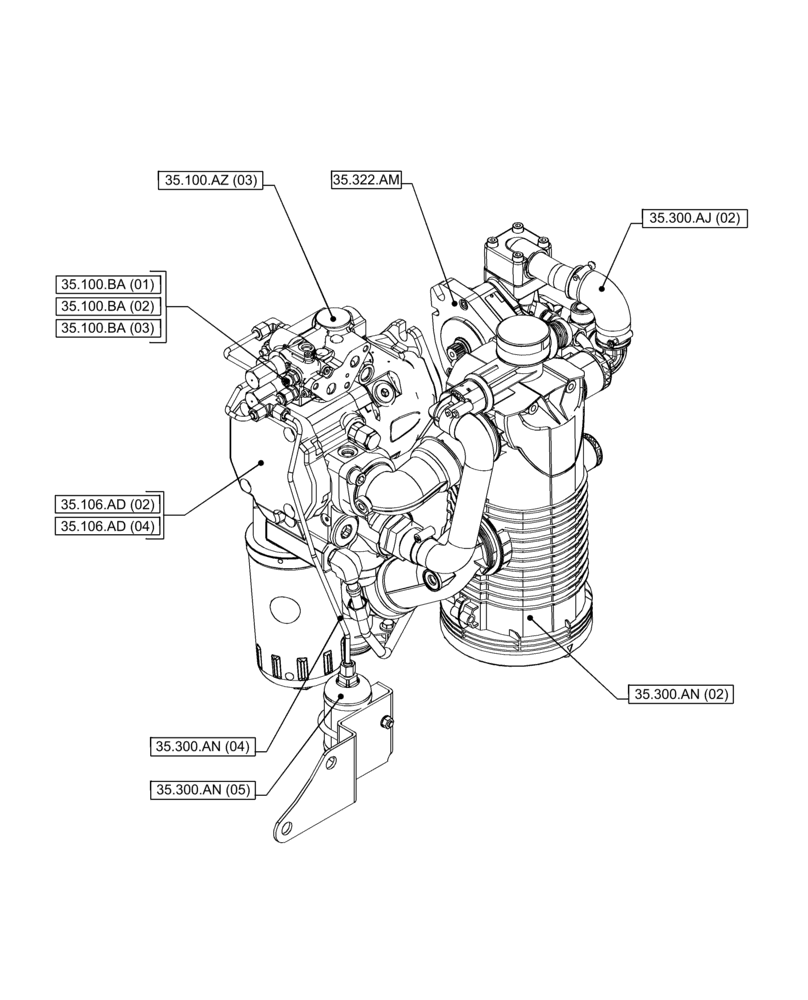 35.100.AZ (03)

35.322.AM

35.300.AJ (02)

35.100.BA (01)
35.100.BA (02)
35.100.BA (03)

35.106.AD (02)
35.106.AD (04)

35.300.AN (02)

35.300.AN (04)

35.300.AN (05)