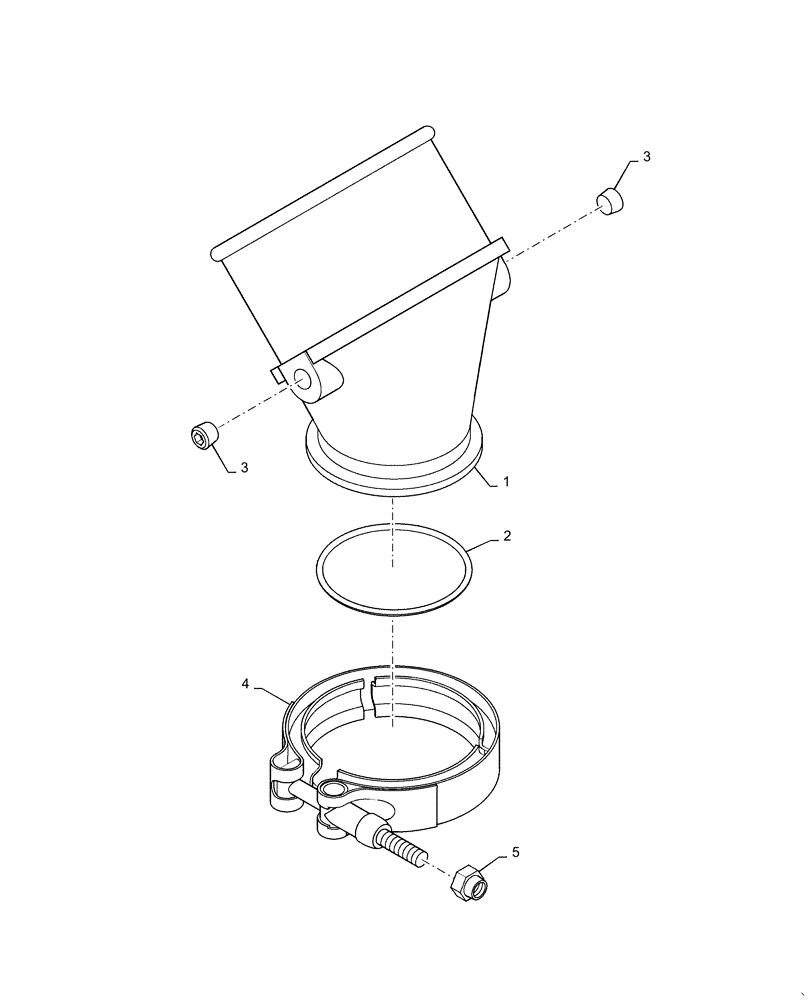 3
3
1
2
4
5