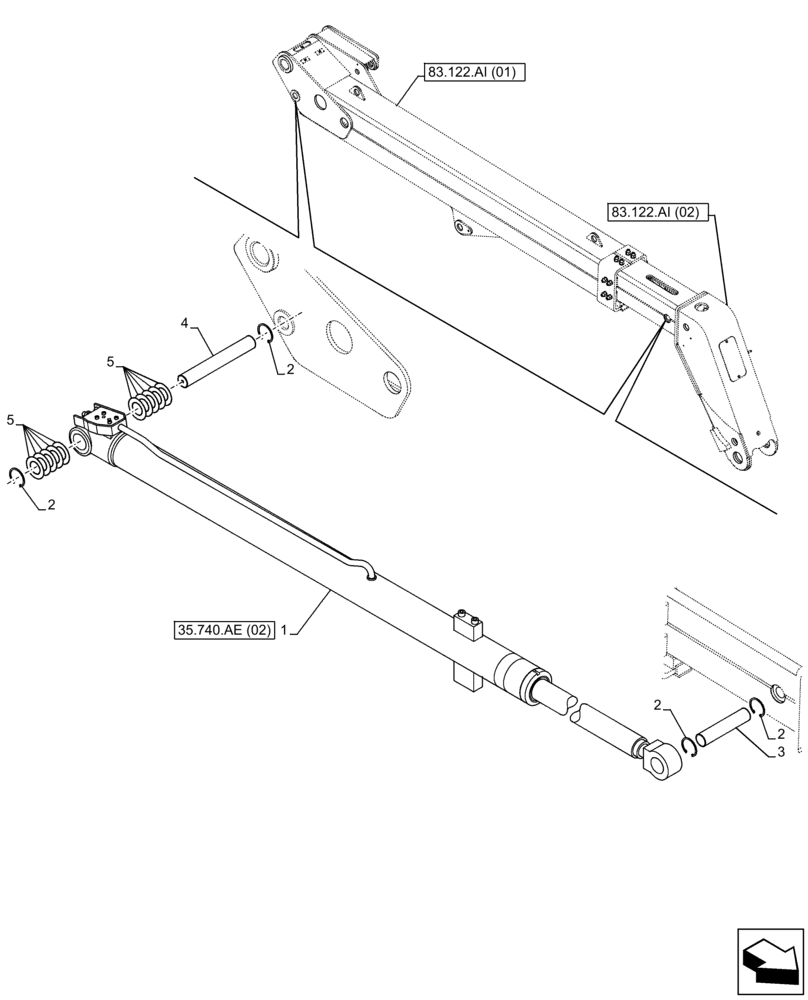 83.122.AI (01)
83.122.AI (02)
4
2
5
5
2
35.740.AE (02)
1
2
2
3