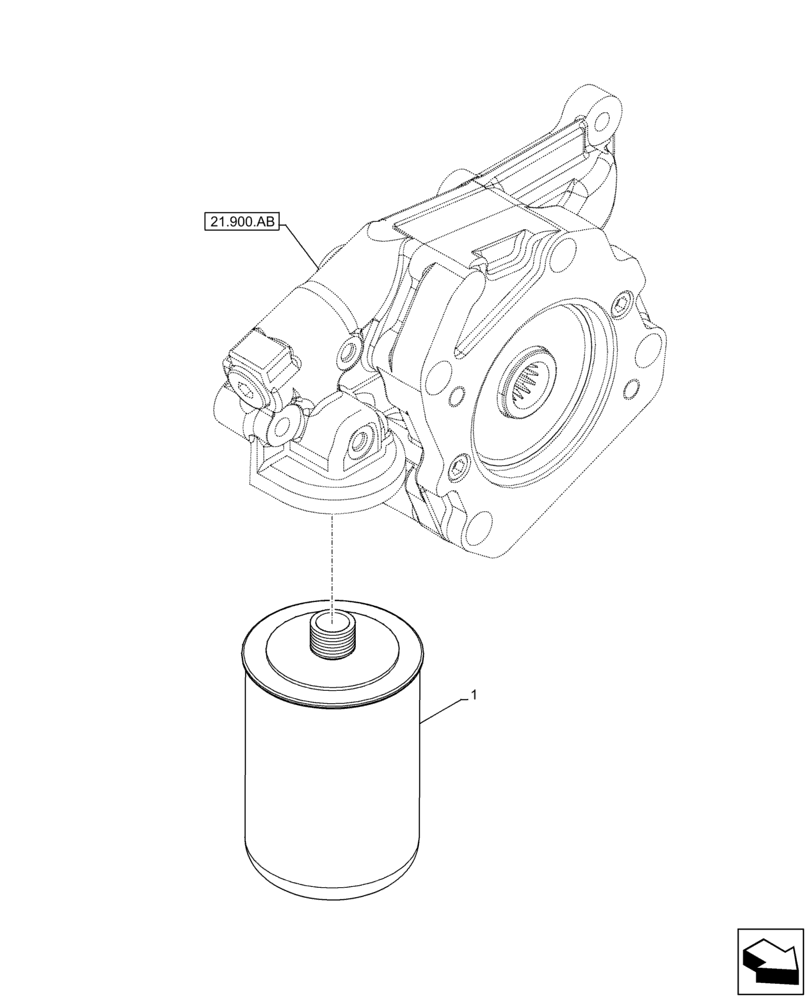 21.900.AB

1