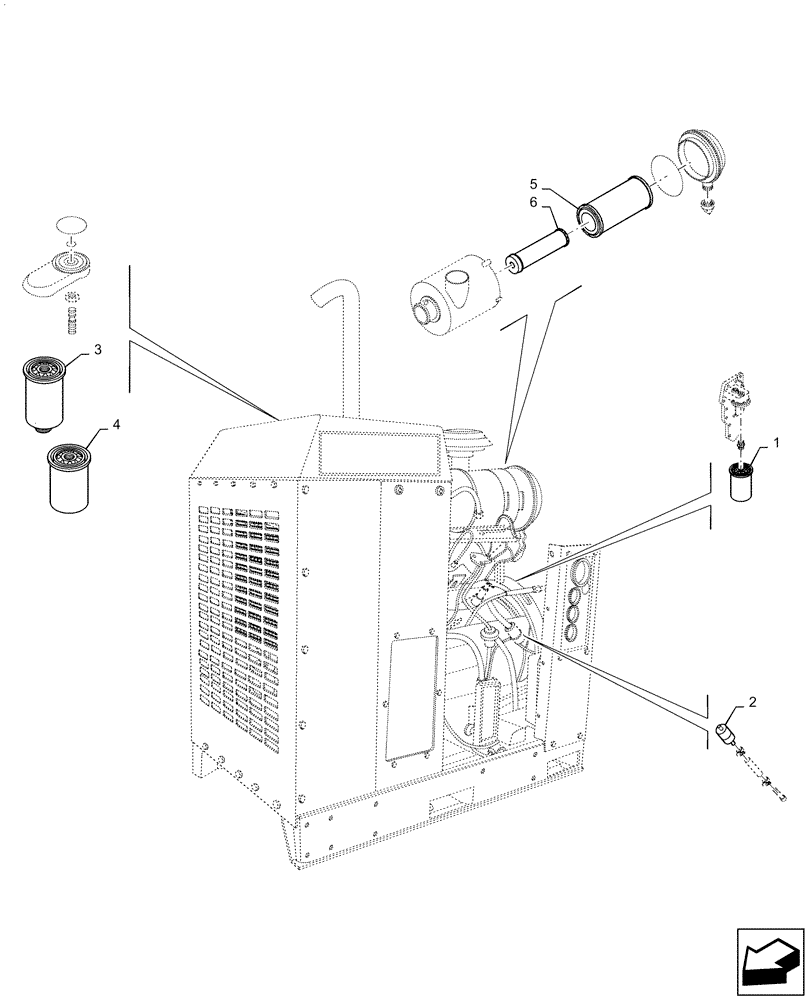 5
6
3
4
1
2