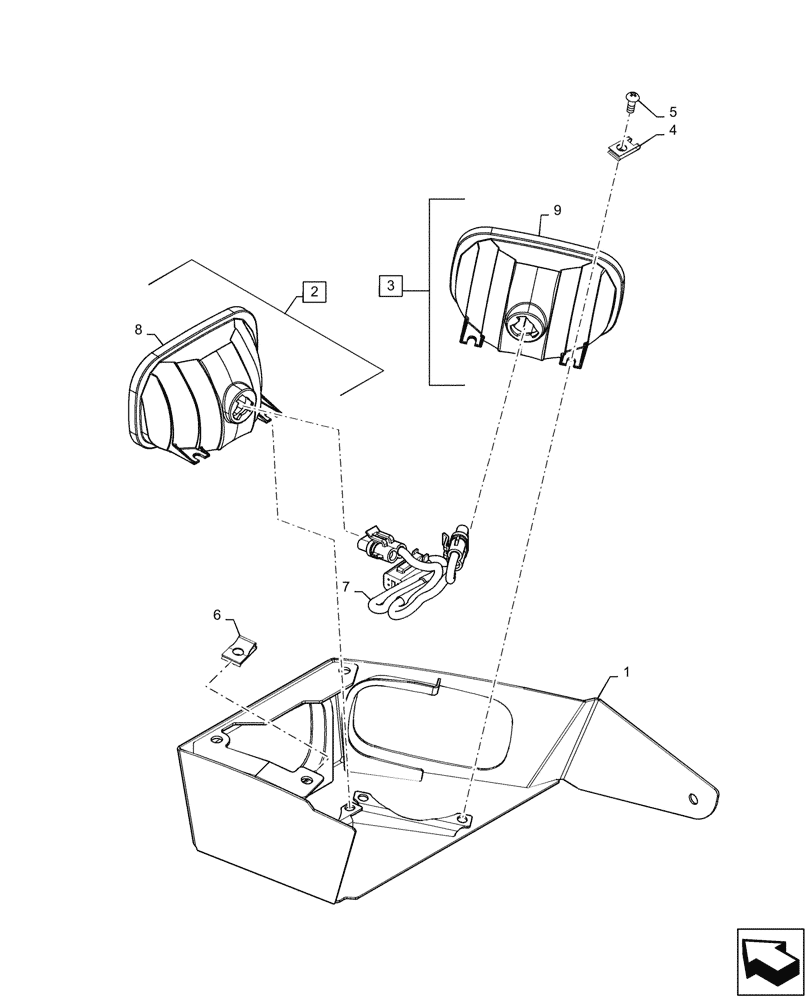 5
4
9
3
2
8
7
6
1