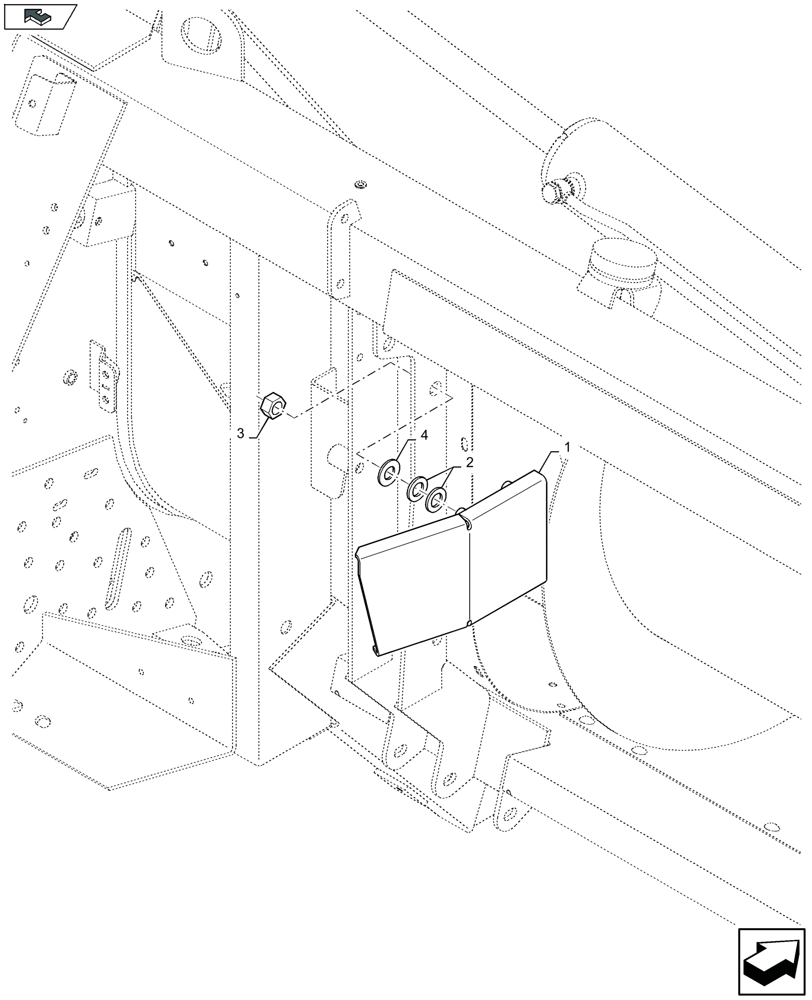 3
4
2
1