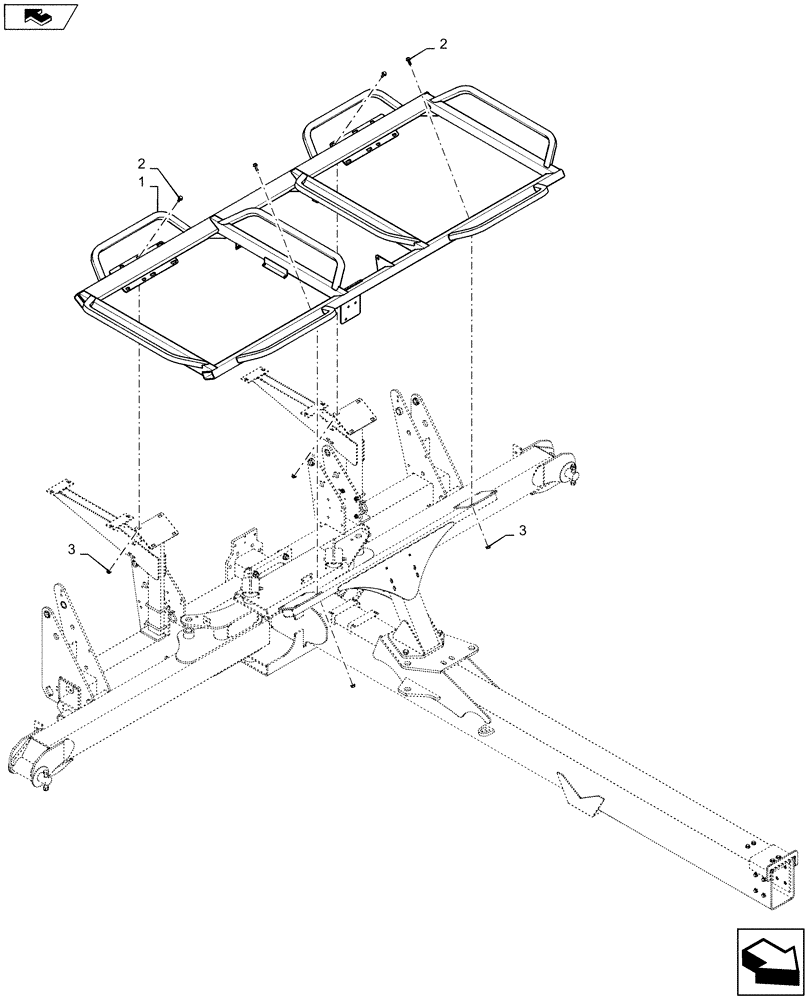 2
2
1
3
3