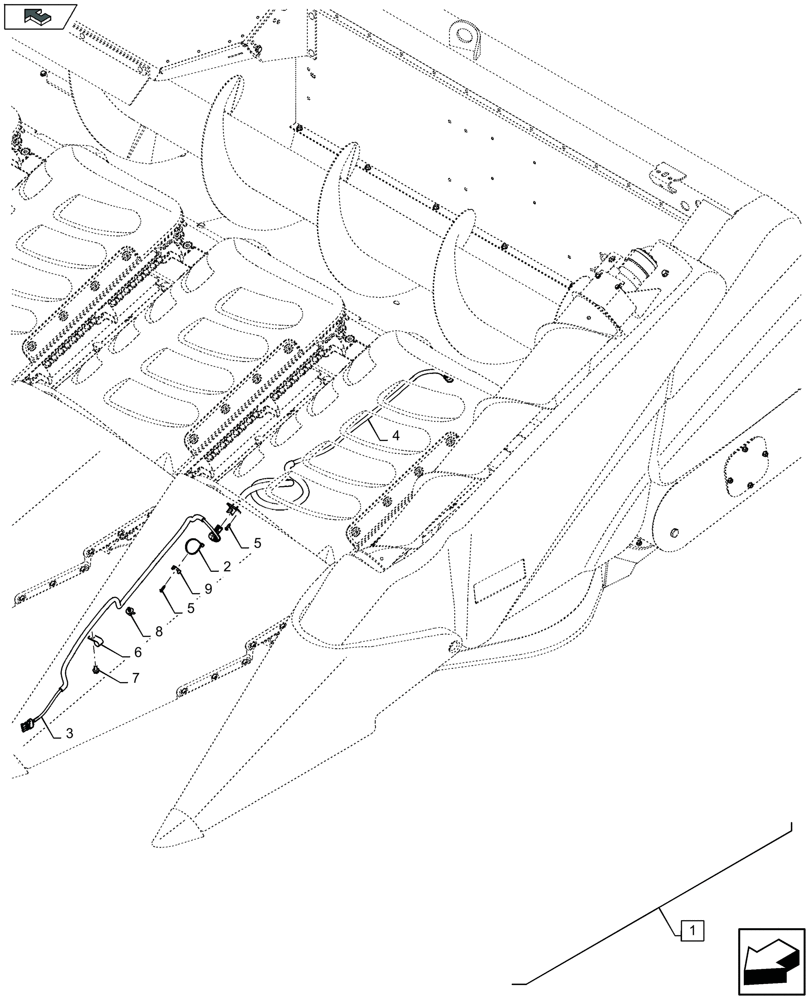 4
5
2
9
5
8
6
7
3
1