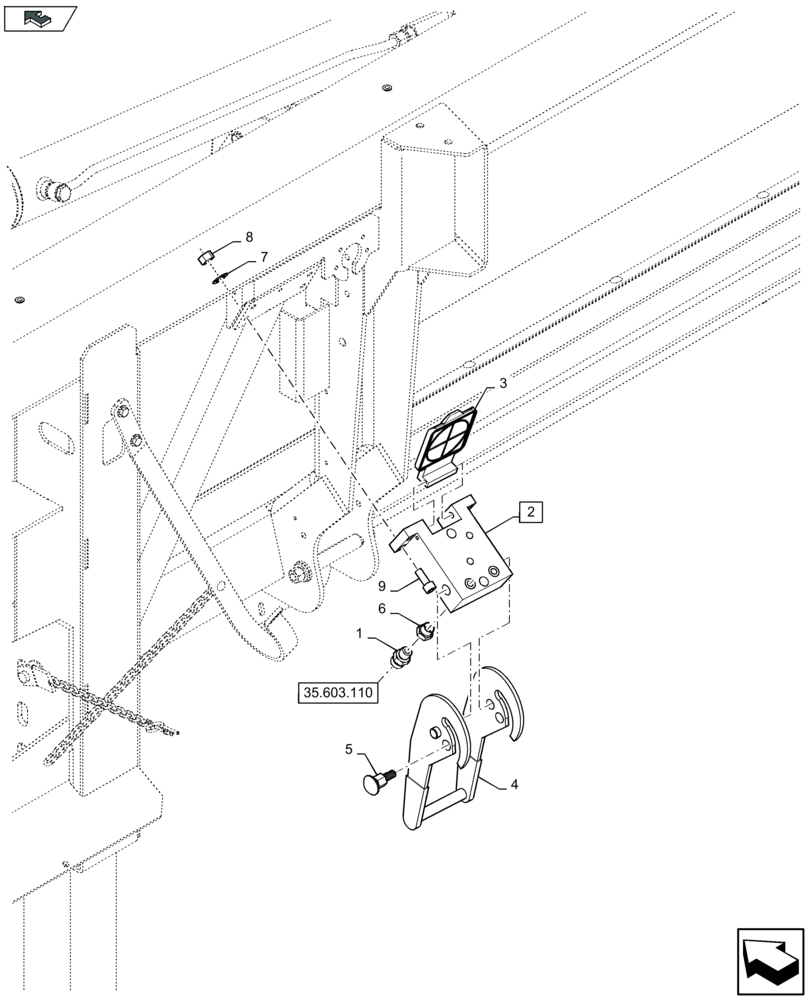 8
7
3
2
9
6
1
35.603.110
5
4