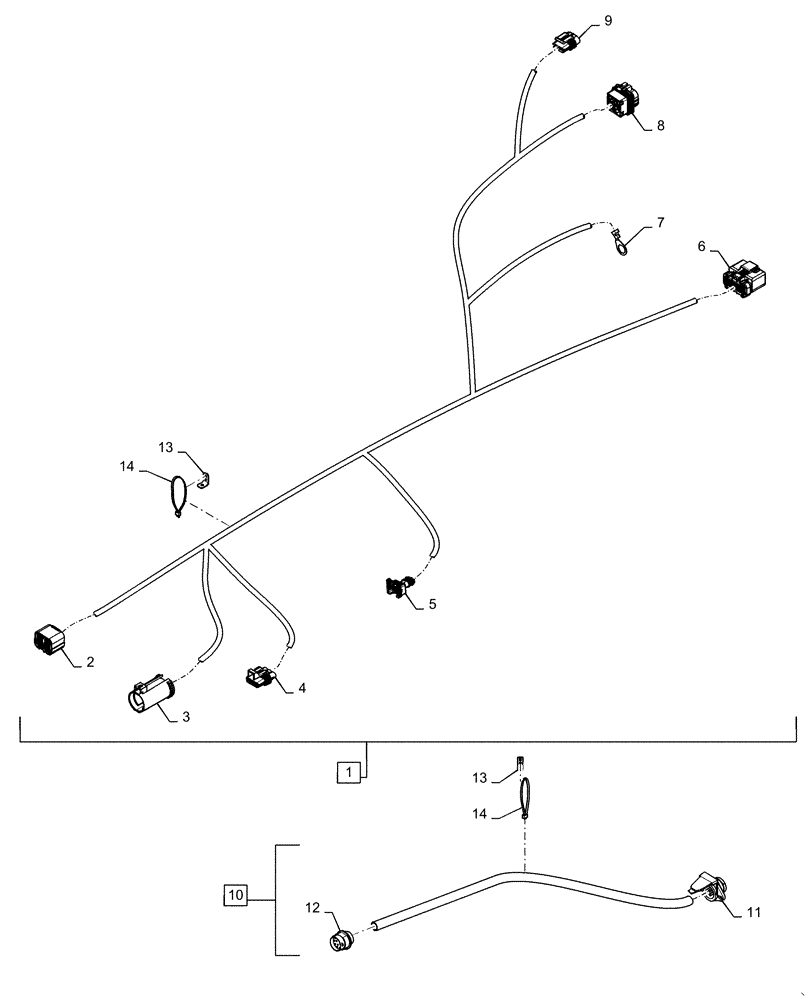 9
8
7
6
13
14
5
2
4
3
1
13
14
10
12
11