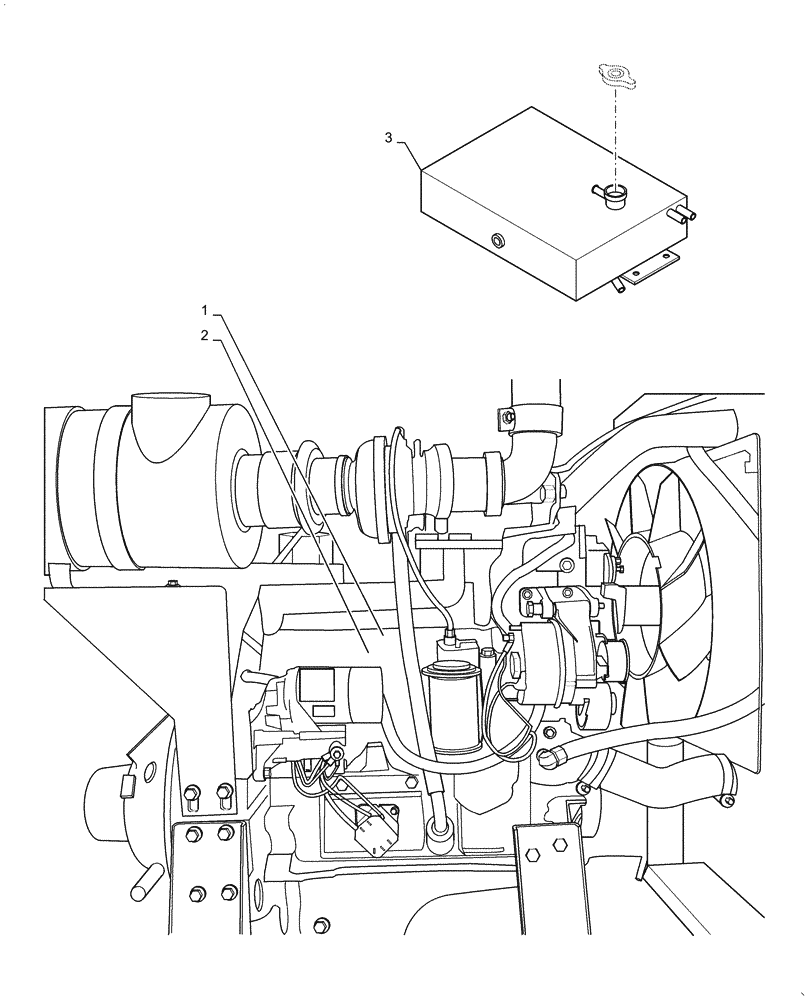 3
1
2