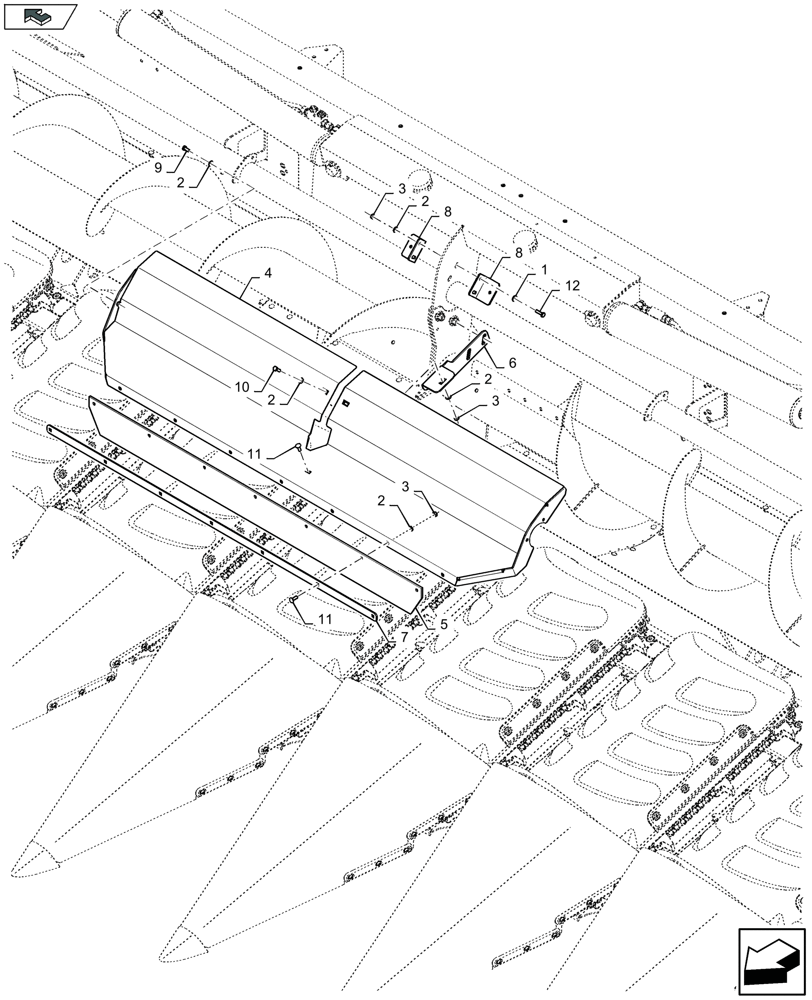 9
2
3
2
8
8
1
12
4
6
2
3
10
2
11
3
2
11
5
7