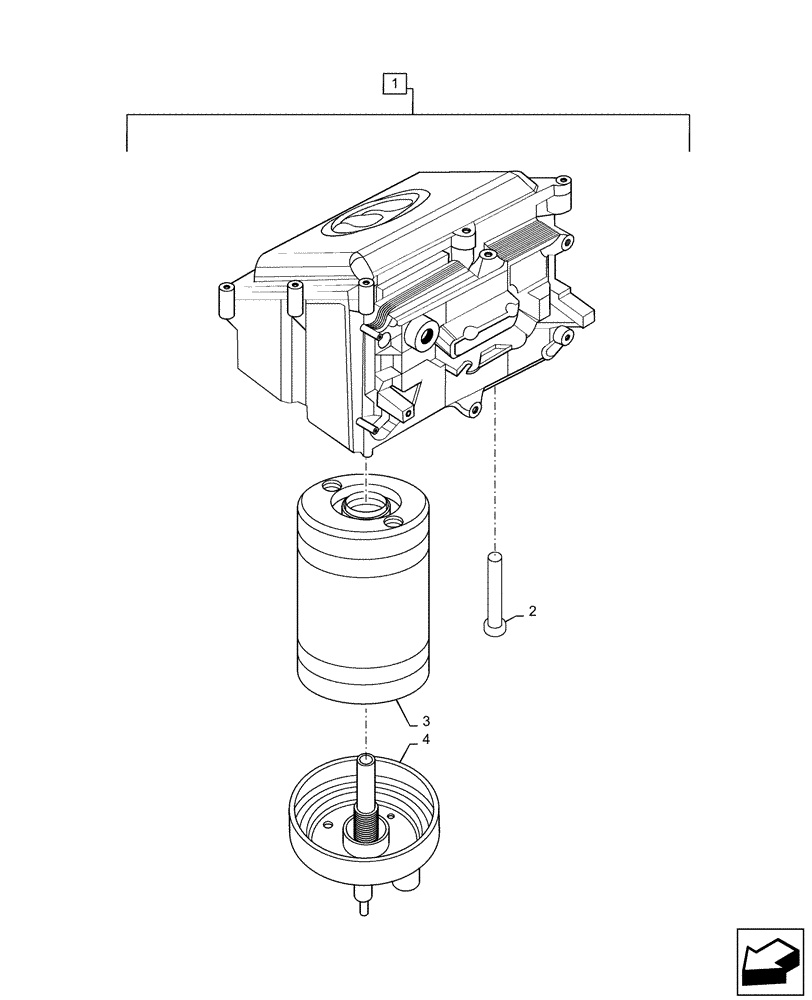 1

2

3

4