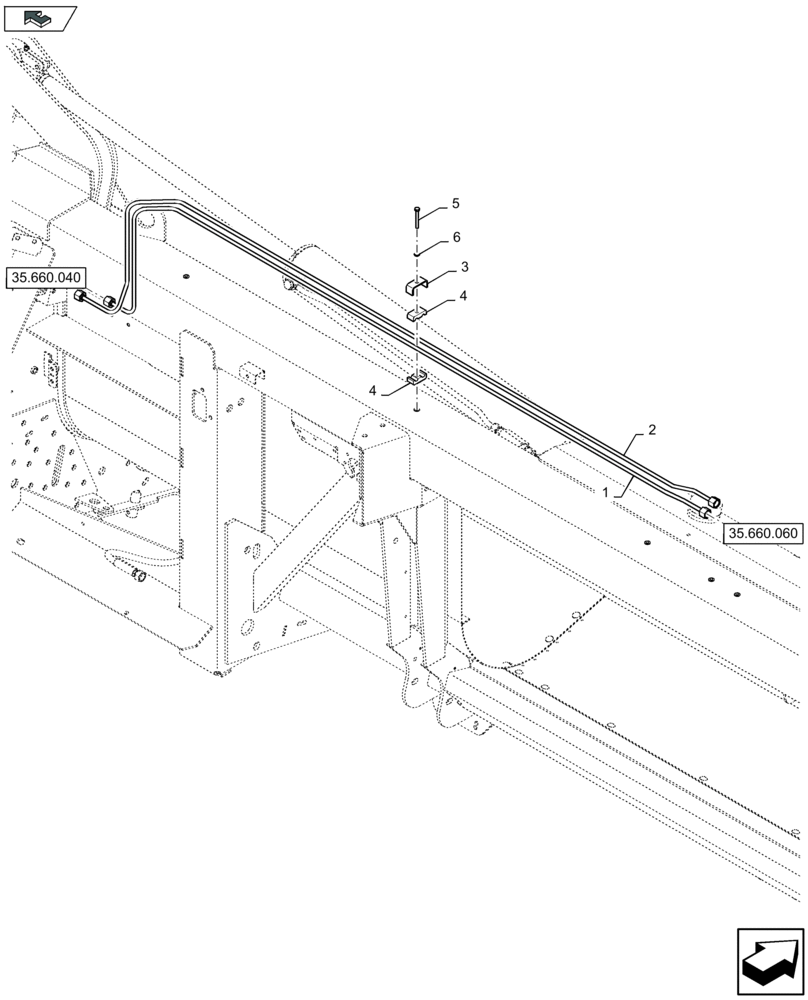 35.660.040

5

6

3

4

4

2

1

35.660.060