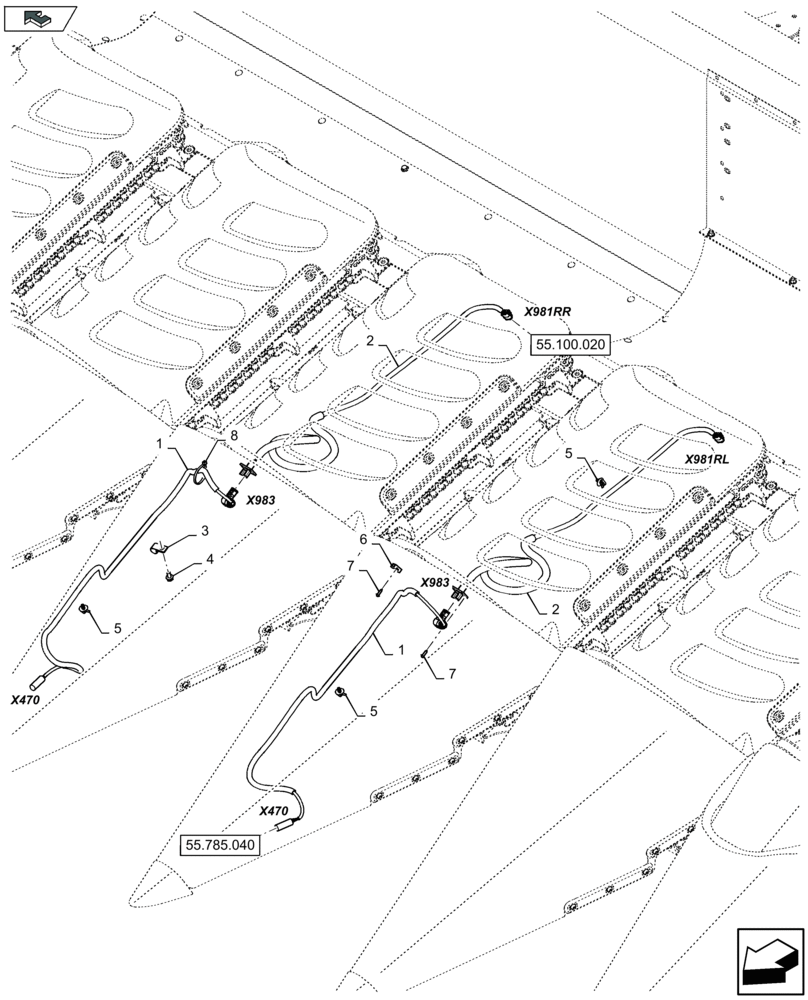 X981RR
55.100.020
2
X981RL
5
1
8
X983
3
4
5
X470
6
7
X983
1
7
2
5
X470
55.785.040