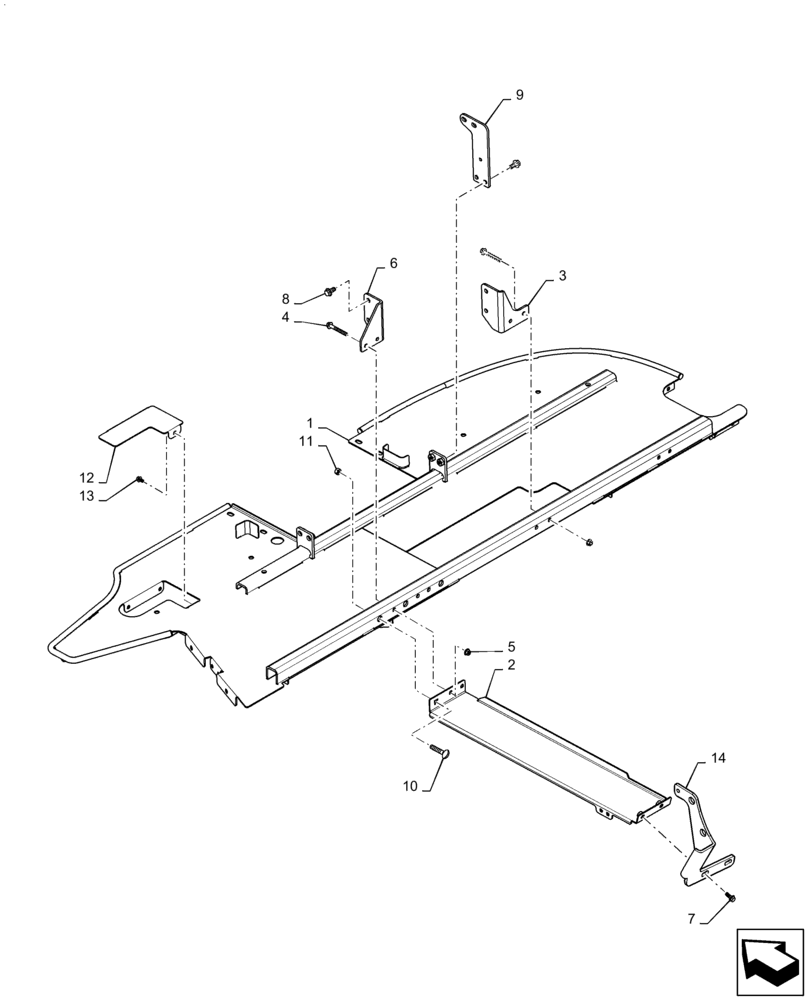 9
6
3
8
4
1
11
12
13
5
2
10
14
7