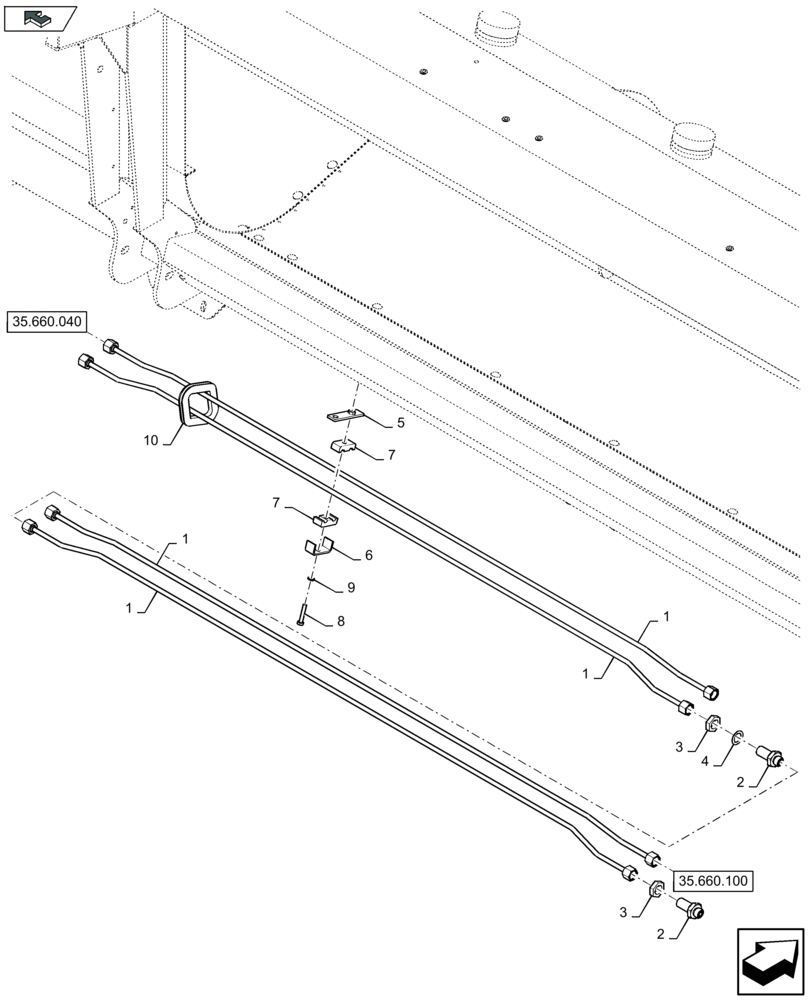 35.660.040
10
5
7
7
6
9
8
1
1
1
1
3
4
2
35.660.100
3
2