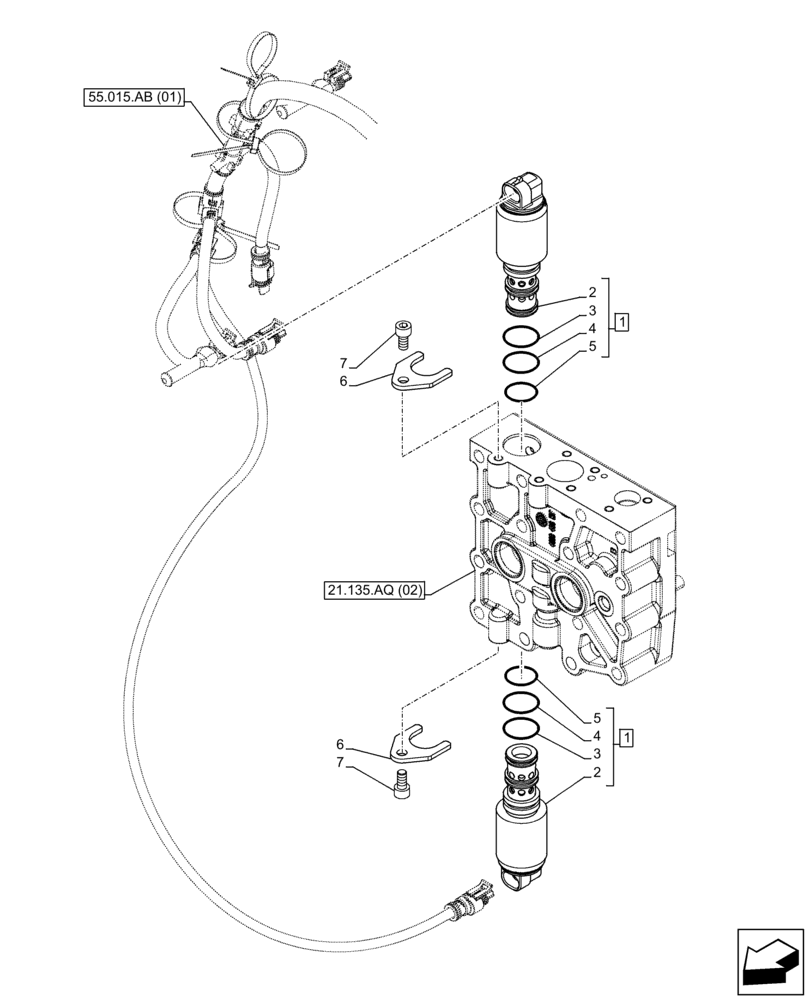 55.015.AB (01)

2
3
4
5
1

7
6

21.135.AQ (02)

5
4
3
2
1

6
7