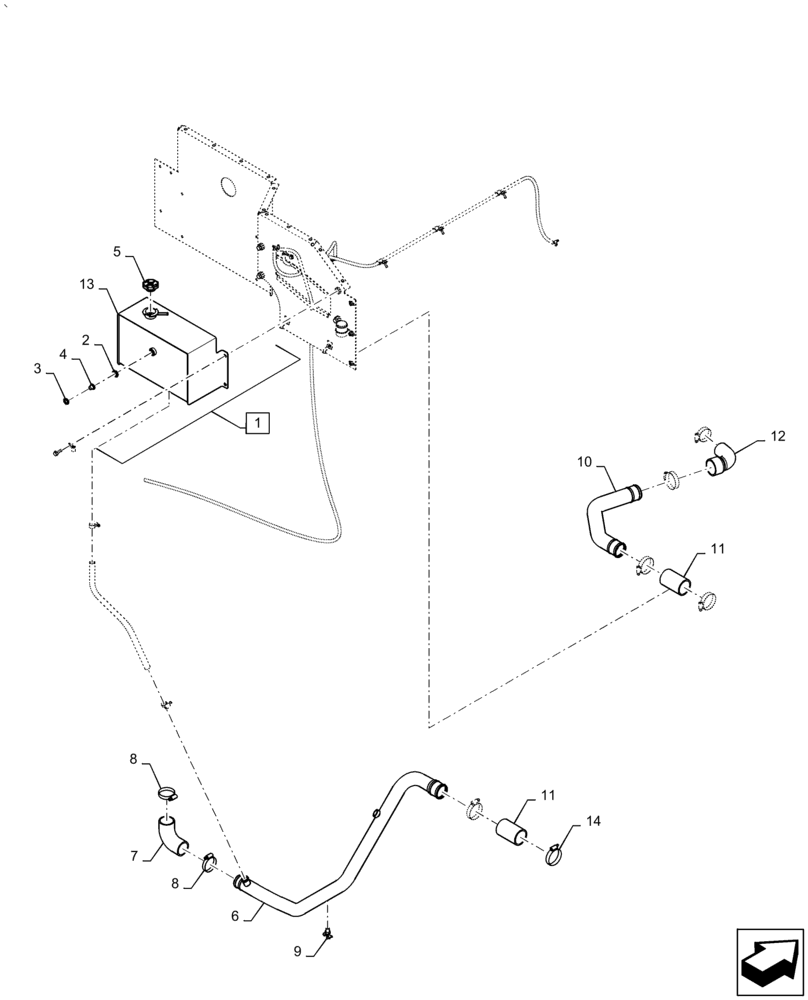 5
13
2
4
3
1
12
10
11
8
11
14
7
8
6
9