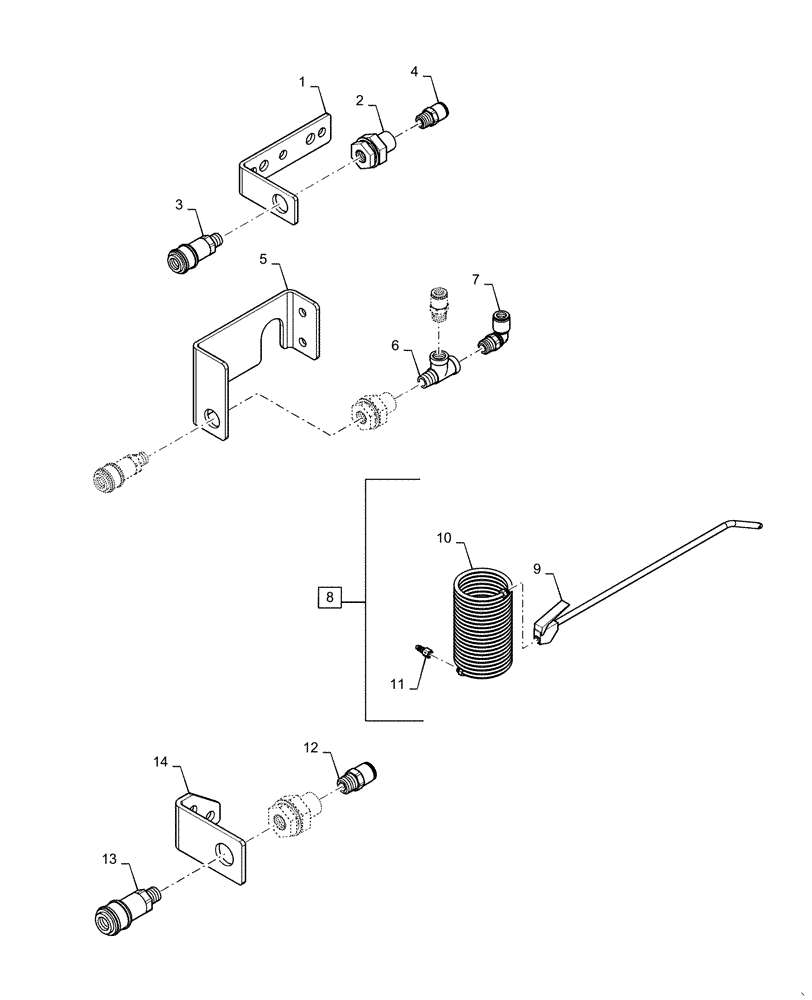 1
2
4
3
5
7
6
10
9
8
11
12
14
13