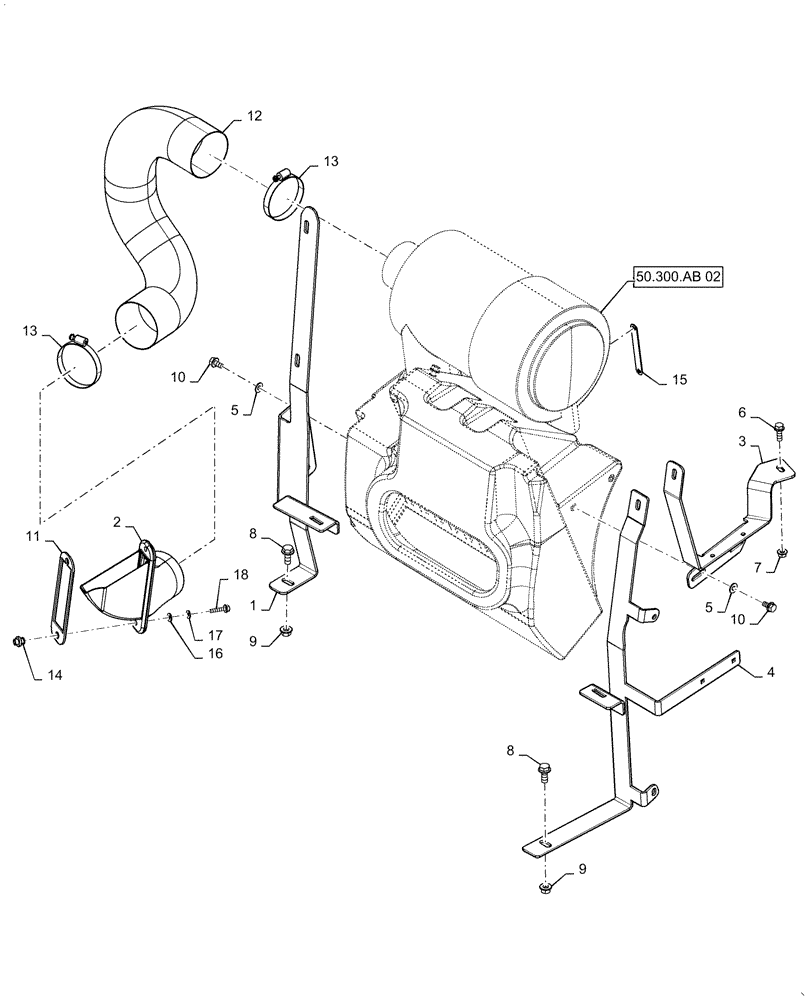 12
13
50.300.AB 02
13
15
10
5
6
3
11
2
8
18
1
17
16
9
14
7
5
10
4
8
9