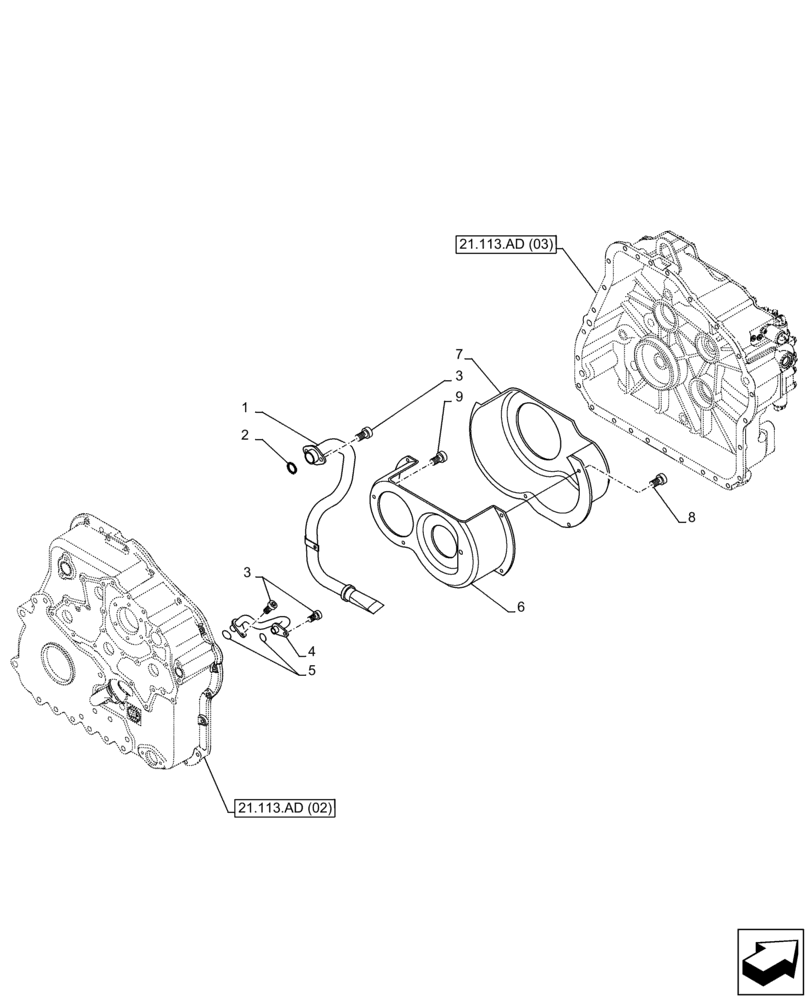 21.113.AD (03)

7

3

9

1

2

8

6

3

4

5

21.113.AD (02)