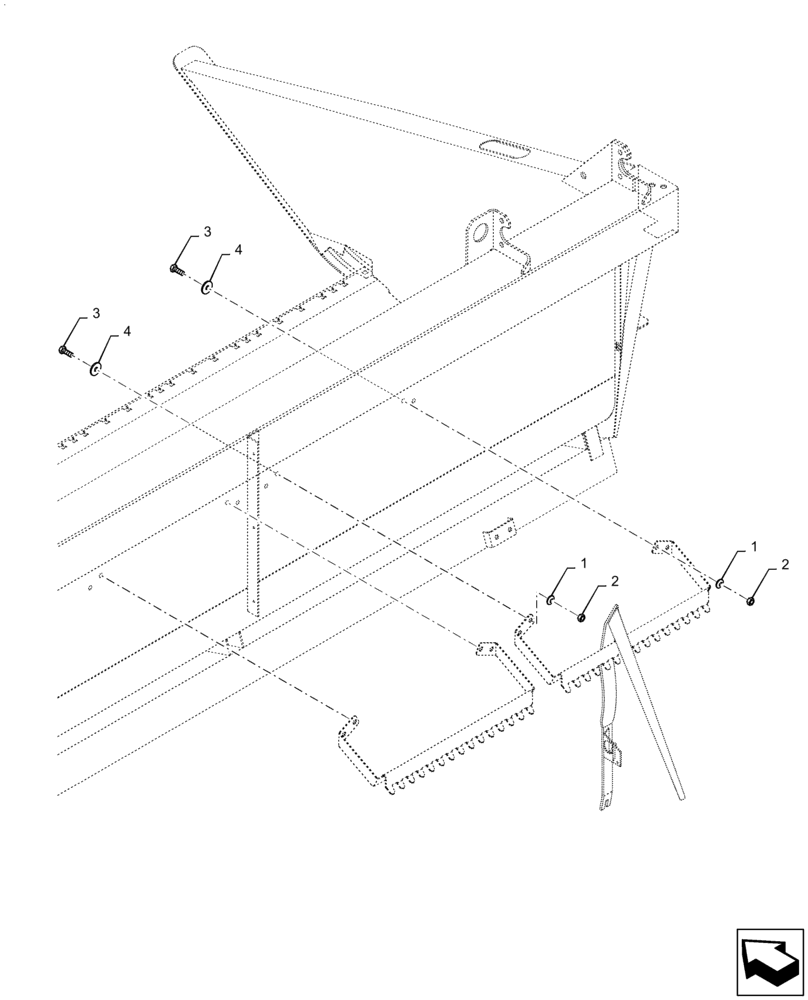 3
4
3
4
1
2
1
2